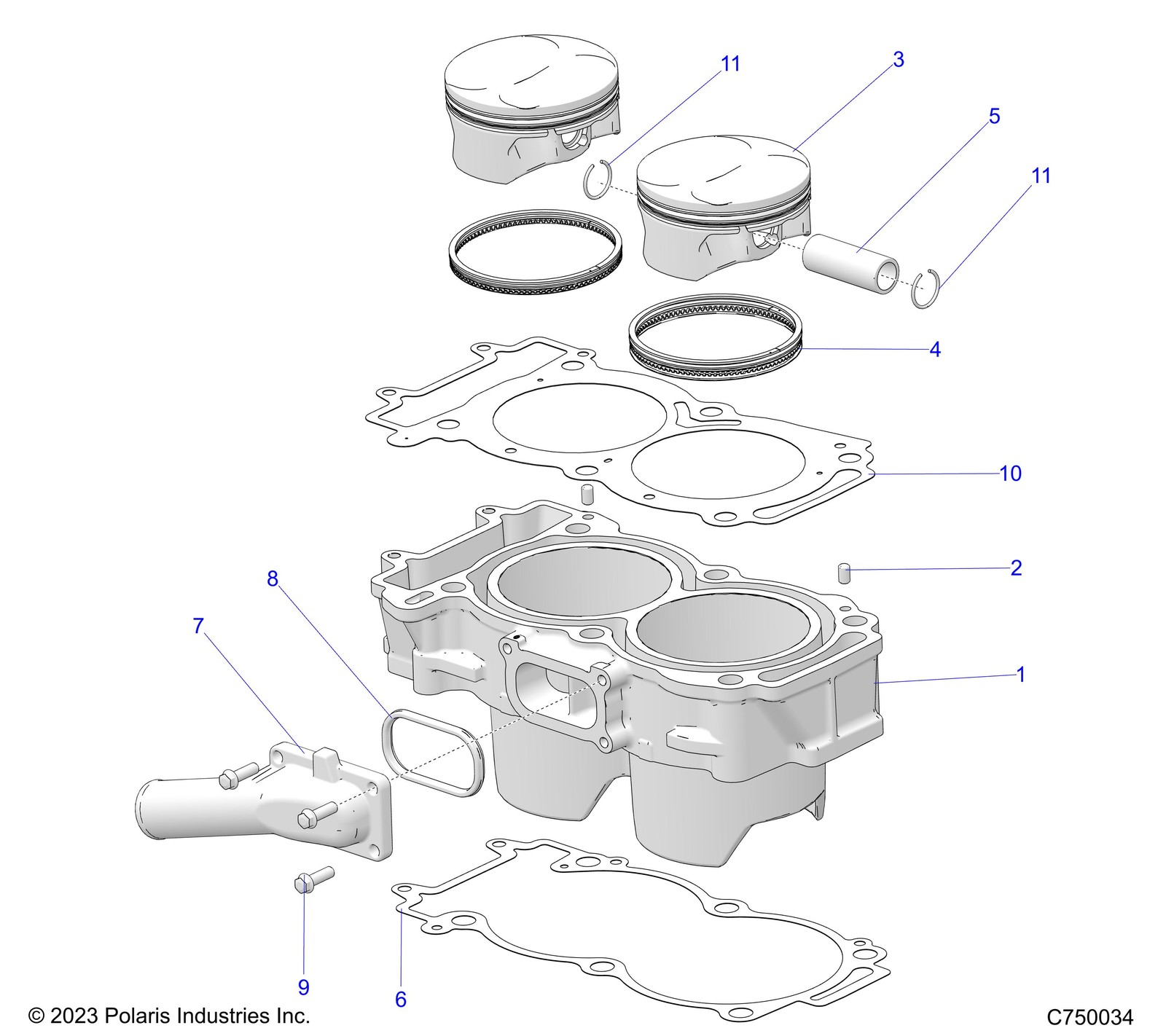 11
3
5
11
4
10
2
8
7
1
9
6
© 2023 Polaris Industries Inc.
C750034