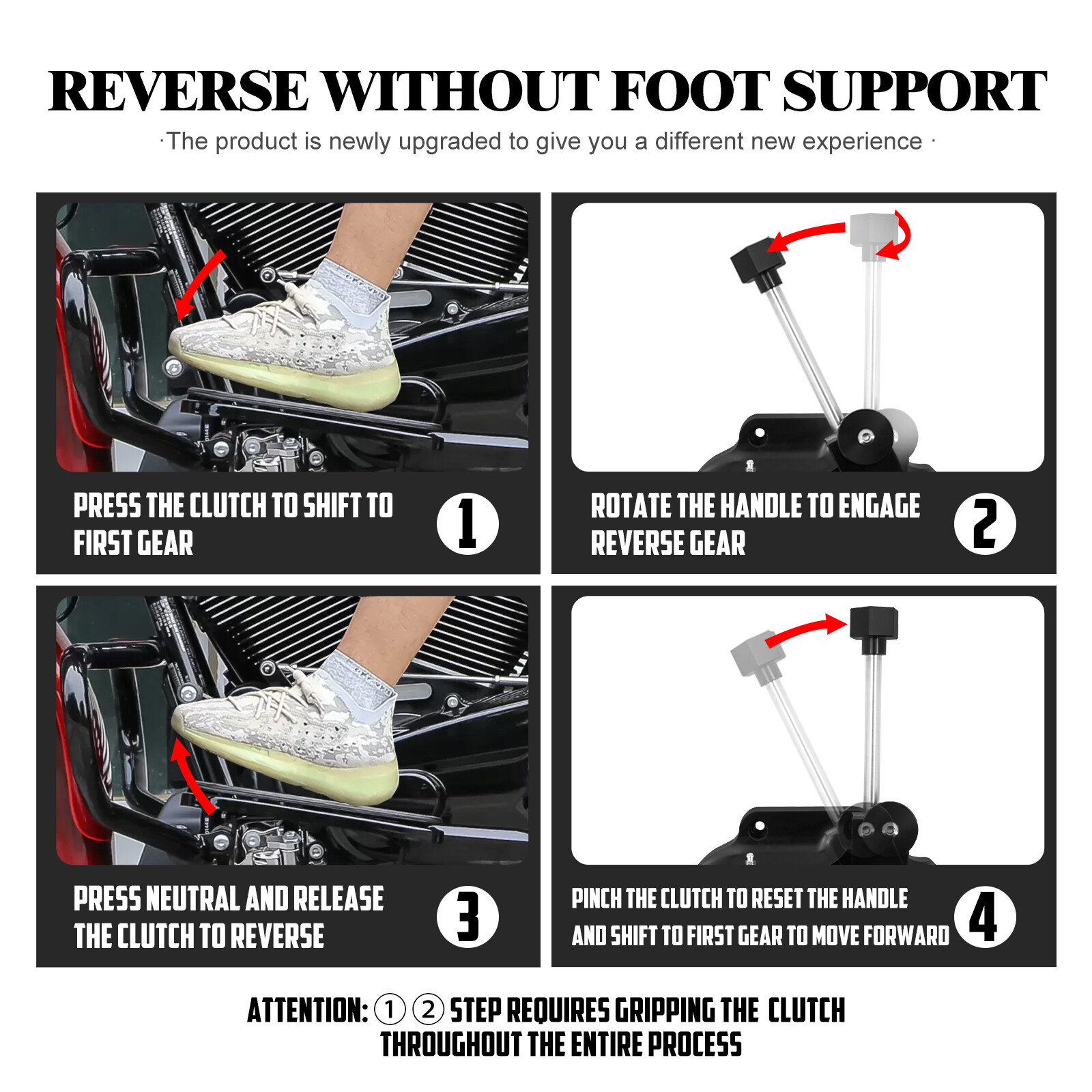 REVERSE WITHOUT FOOT SUPPORT

·The product is newly upgraded to give you a different new experience ·

PRESS THE CLUTCH TO SHIFT TO FIRST GEAR

1

ROTATE THE HANDLE TO ENGAGE REVERSE GEAR

2

PRESS NEUTRAL AND RELEASE THE CLUTCH TO REVERSE

3

PINCH THE CLUTCH TO RESET THE HANDLE AND SHIFT TO FIRST GEAR TO MOVE FORWARD

4

ATTENTION: ① ② STEP REQUIRES GRIPPING THE CLUTCH THROUGHOUT THE ENTIRE PROCESS