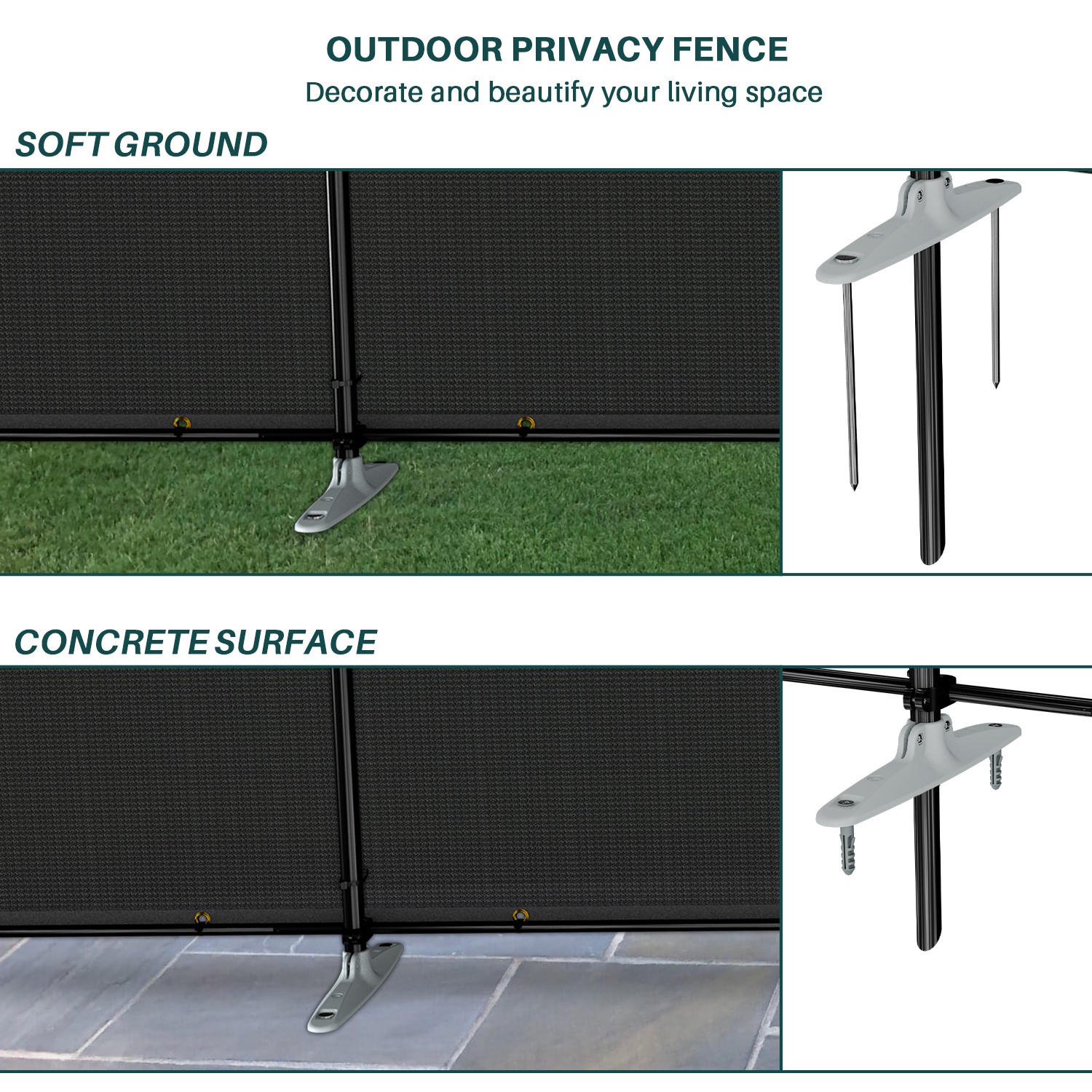 OUTDOOR PRIVACY FENCE

Decorate and beautify your living space

SOFT GROUND

CONCRETE SURFACE