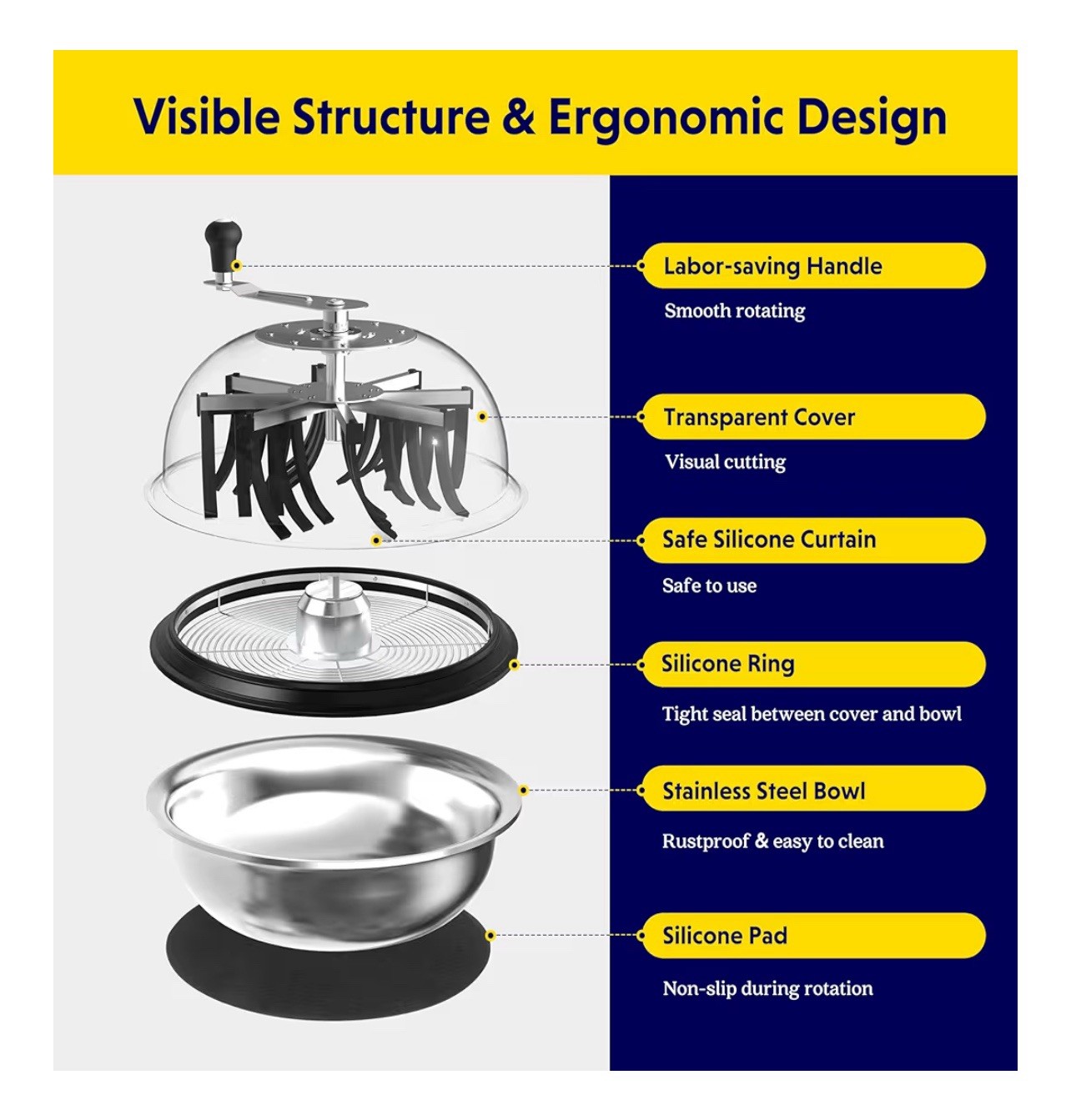 Visible Structure & Ergonomic Design

Labor-saving Handle

Smooth rotating

Transparent Cover

Visual cutting

Safe Silicone Curtain

Safe to use

Silicone Ring

Tight seal between cover and bowl

Stainless Steel Bowl

Rustproof & easy to clean

Silicone Pad

Non-slip during rotation