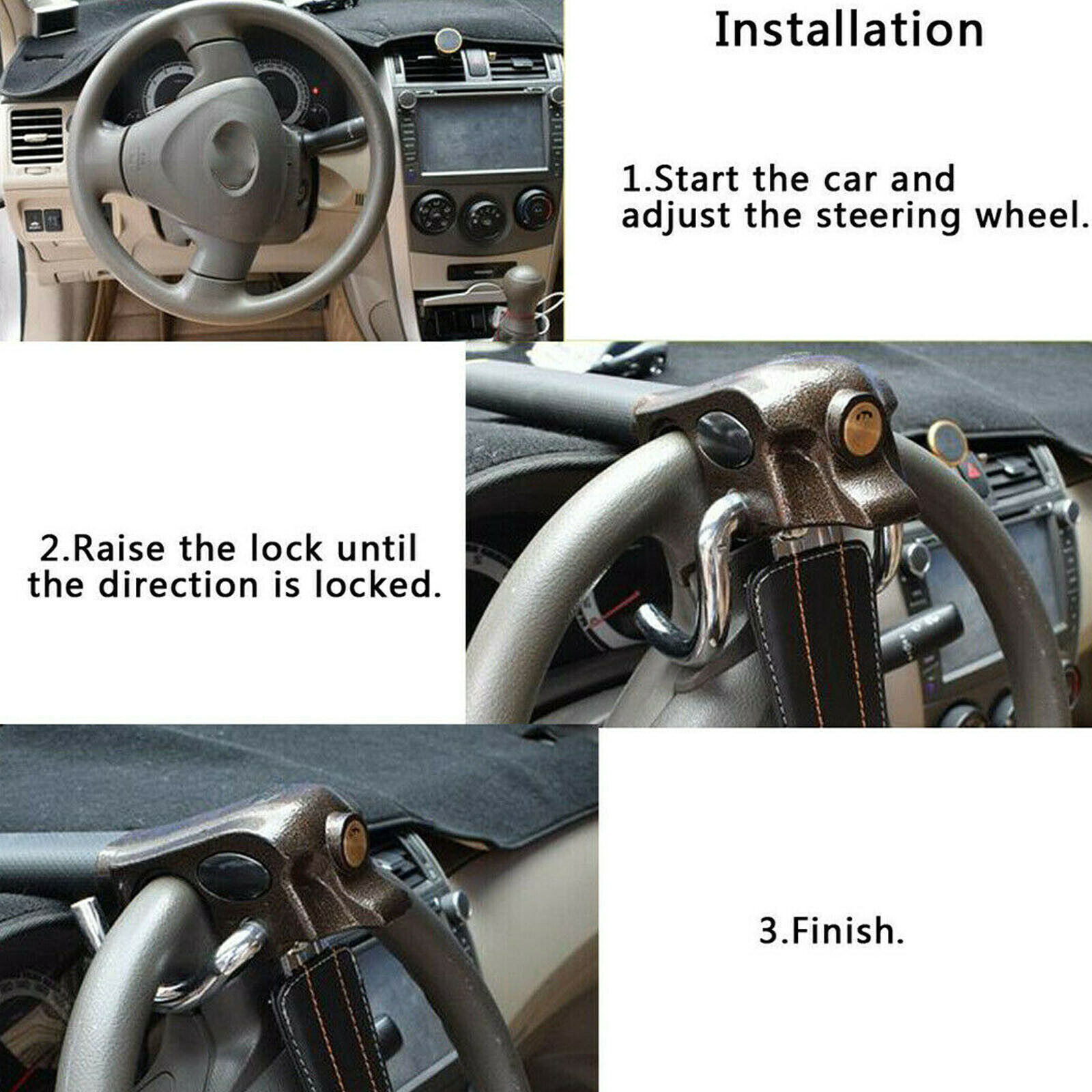 Installation

1.Start the car and adjust the steering wheel.

2.Raise the lock until the direction is locked.

3.Finish.