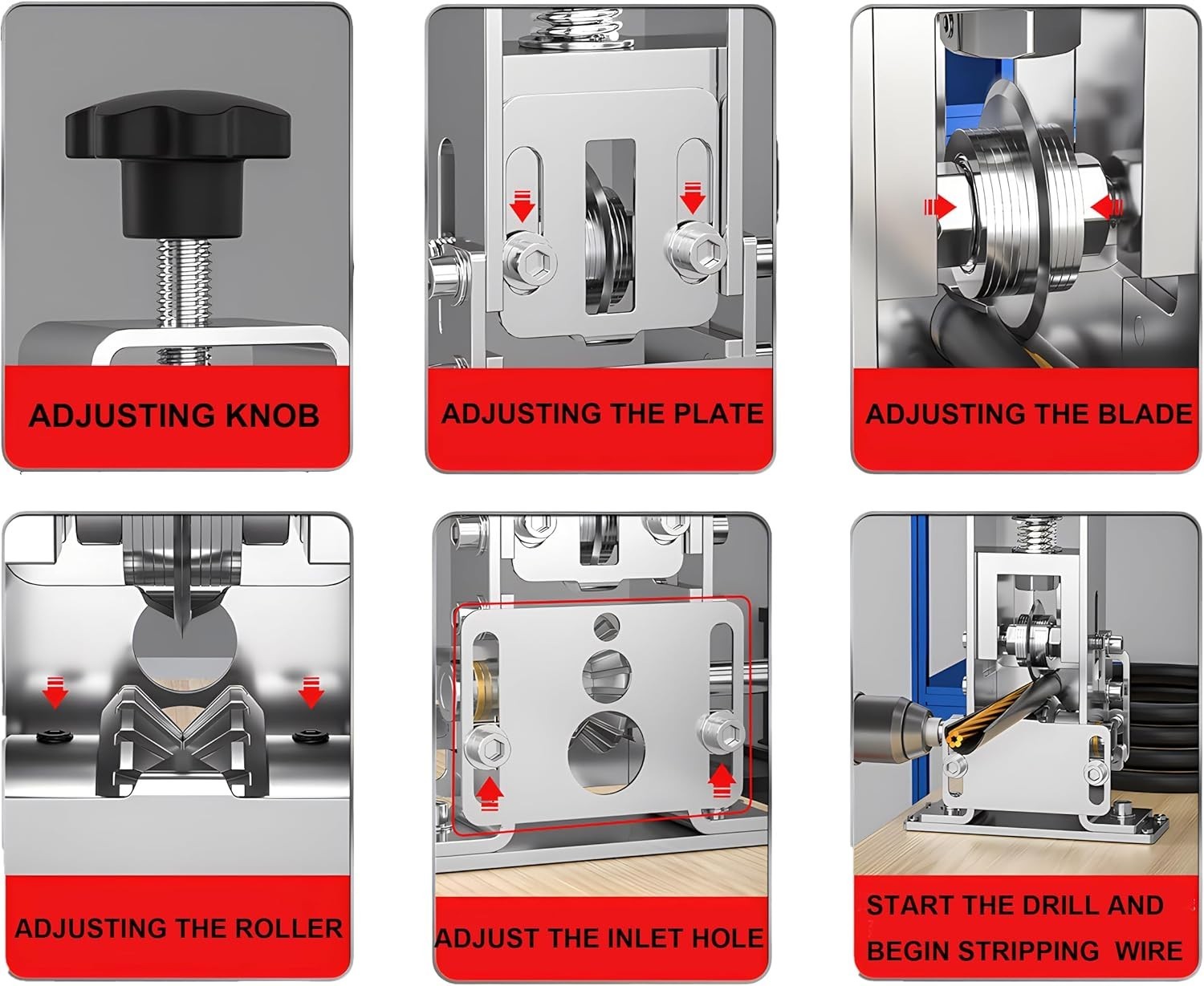 ADJUSTING KNOB

ADJUSTING THE PLATE

ADJUSTING THE BLADE

ADJUSTING THE ROLLER

ADJUST THE INLET HOLE

START THE DRILL AND BEGIN STRIPPING WIRE