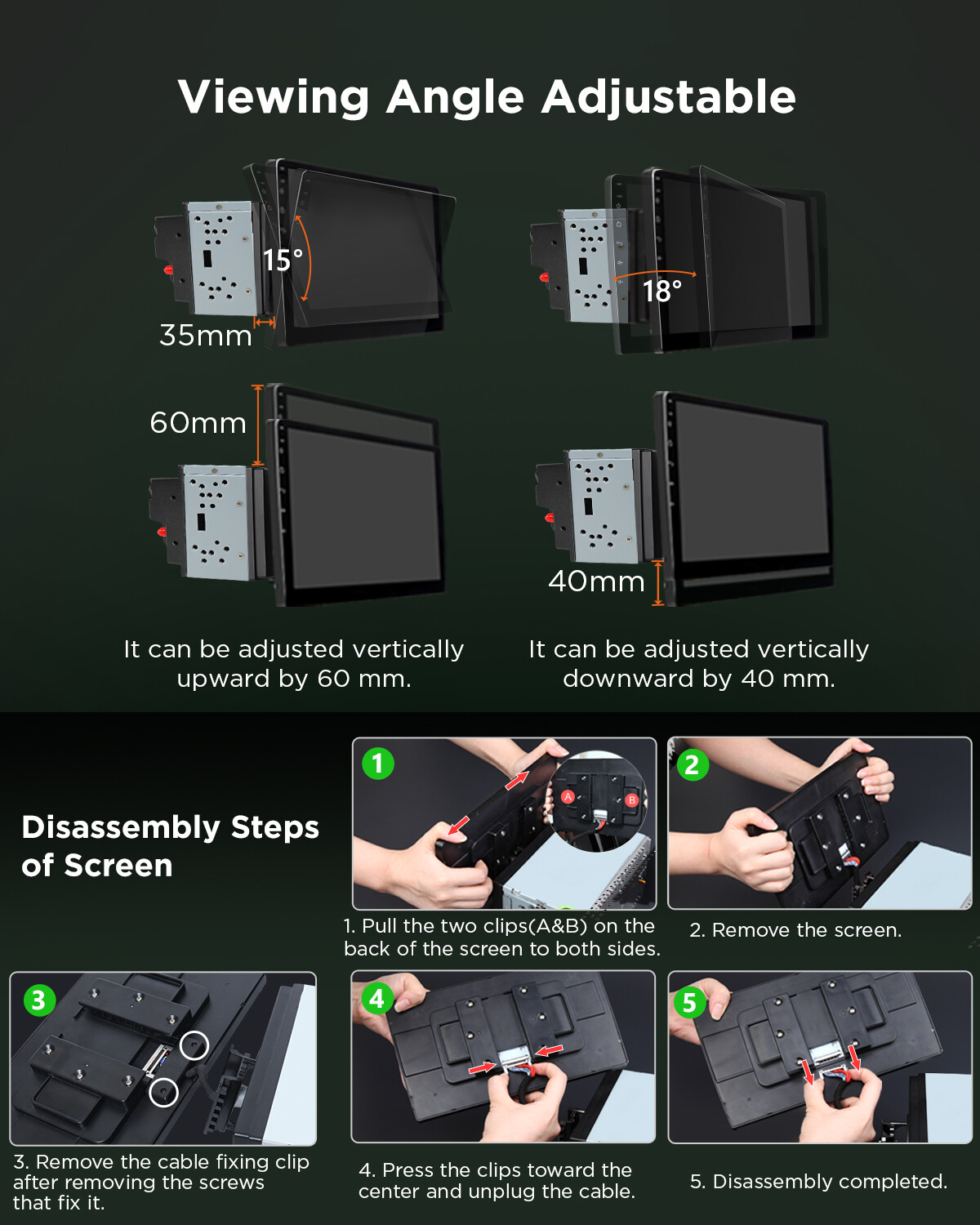 Viewing Angle Adjustable

15°

35mm

18°

60mm

40mm

It can be adjusted vertically upward by 60 mm.

It can be adjusted vertically downward by 40 mm.

Disassembly Steps of Screen

1

A

B

1. Pull the two clips(A&B) on the back of the screen to both sides.

2

2. Remove the screen.

3

3. Remove the cable fixing clip after removing the screws that fix it.

4

4. Press the clips toward the center and unplug the cable.

5

5. Disassembly completed.