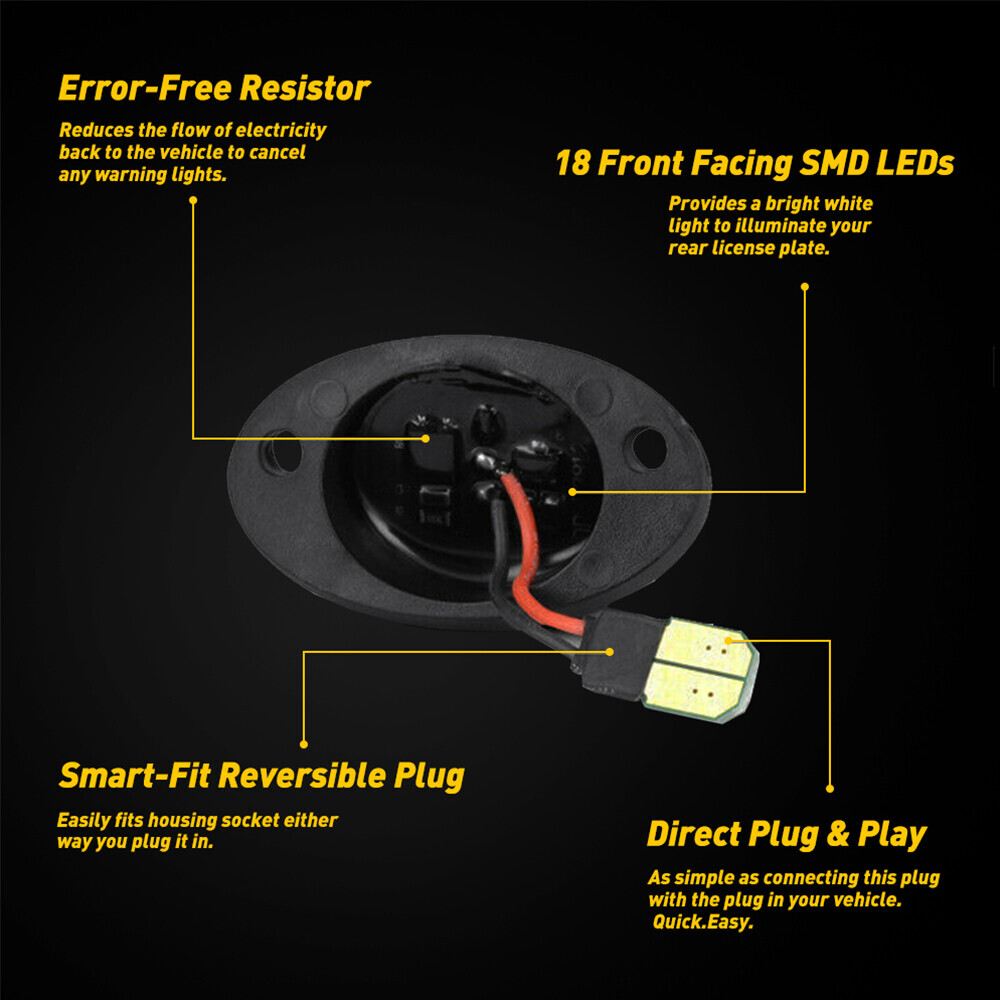 Error-Free Resistor

Reduces the flow of electricity back to the vehicle to cancel any warning lights.

18 Front Facing SMD LEDs

Provides a bright white light to illuminate your rear license plate.

Smart-Fit Reversible Plug

Easily fits housing socket either way you plug it in.

Direct Plug & Play

As simple as connecting this plug with the plug in your vehicle. Quick.Easy.