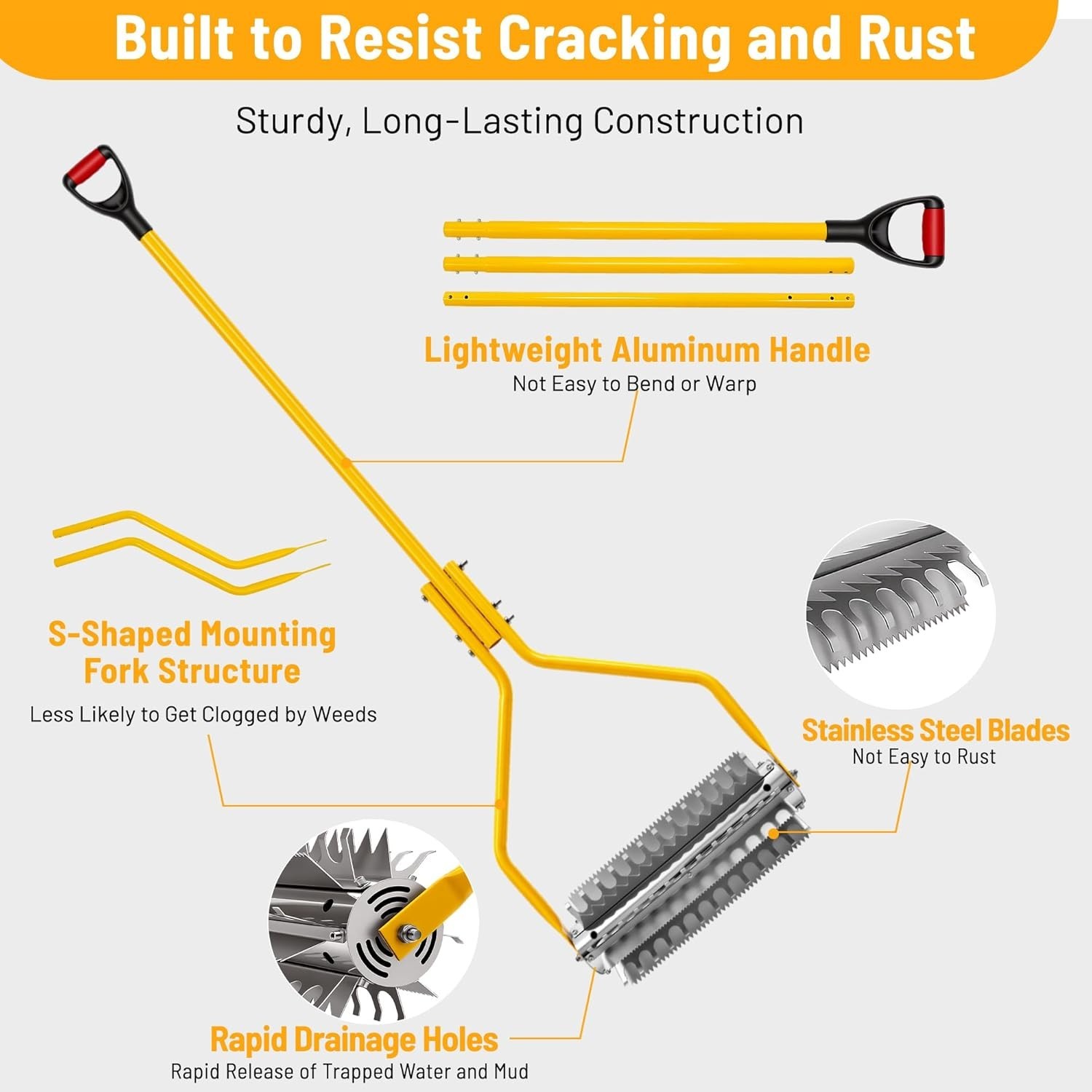 Built to Resist Cracking and Rust

Sturdy, Long-Lasting Construction

Lightweight Aluminum Handle
Not Easy to Bend or Warp

S-Shaped Mounting Fork Structure
Less Likely to Get Clogged by Weeds

Stainless Steel Blades
Not Easy to Rust

Rapid Drainage Holes
Rapid Release of Trapped Water and Mud