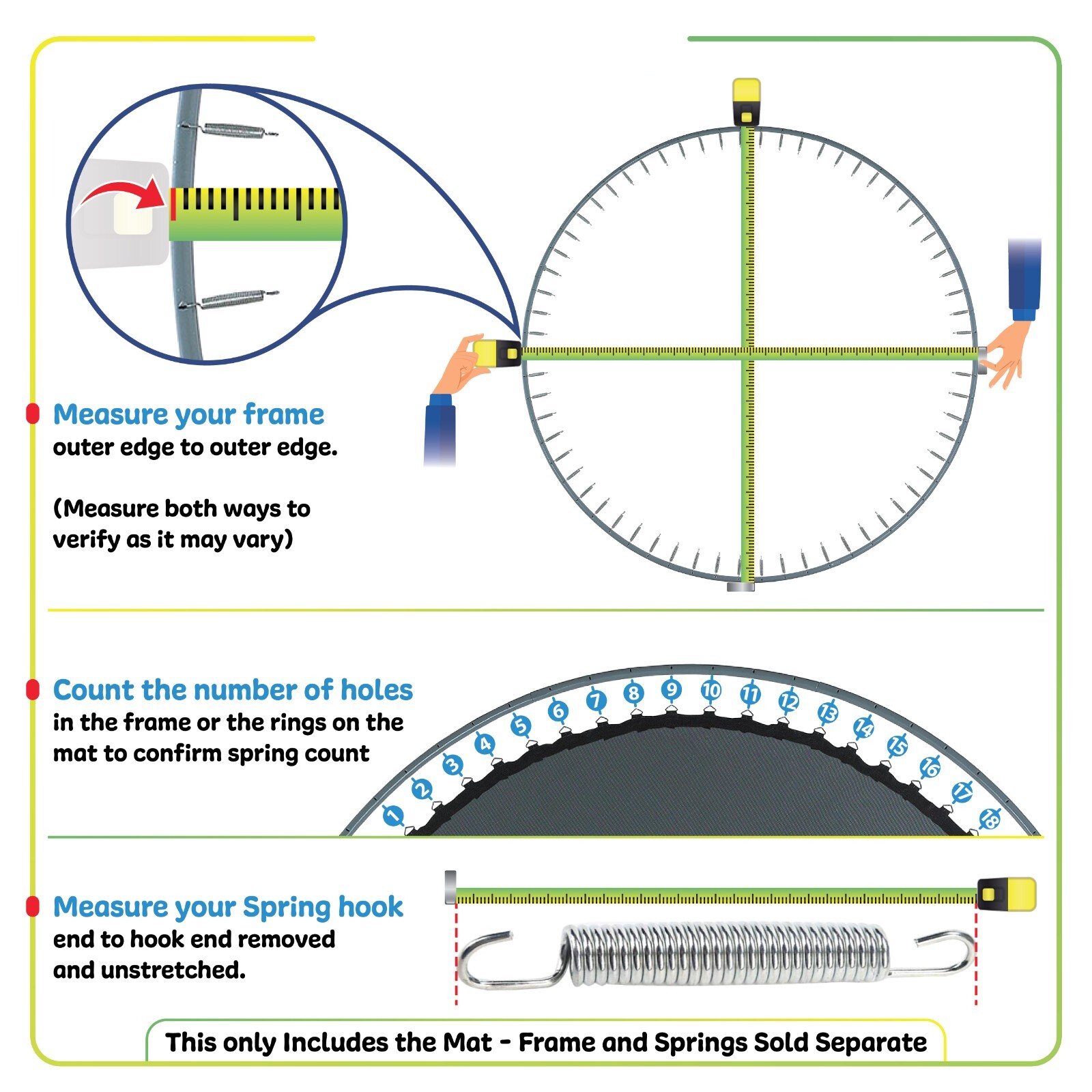 Measure your frame
outer edge to outer edge.

(Measure both ways to verify as it may vary)

Count the number of holes
in the frame or the rings on the mat to confirm spring count

1 2 3 4 5 6 7 8 9 10 11 12 13 14 15 16 17 18

Measure your Spring hook
end to hook end removed and unstretched.

This only Includes the Mat - Frame and Springs Sold Separate