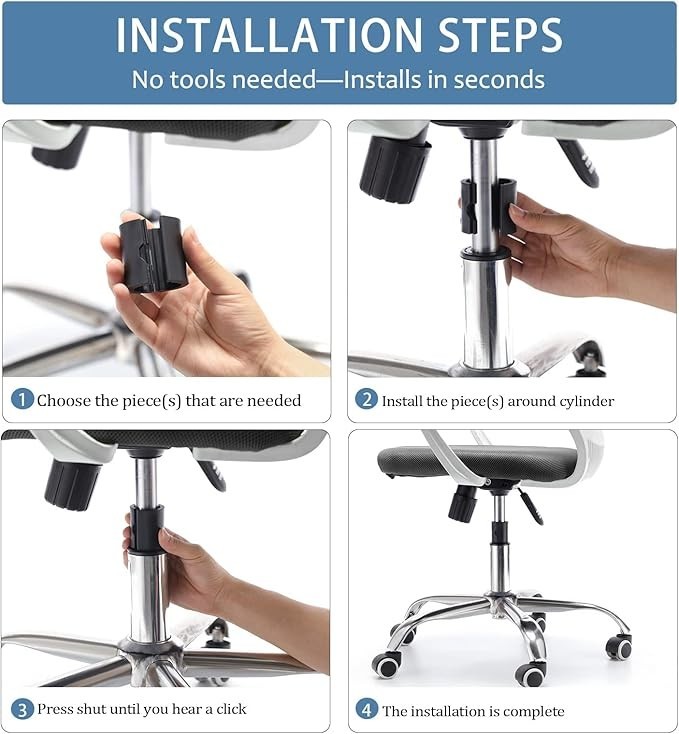 INSTALLATION STEPS
No tools needed—Installs in seconds

1 Choose the piece(s) that are needed

2 Install the piece(s) around cylinder

3 Press shut until you hear a click

4 The installation is complete