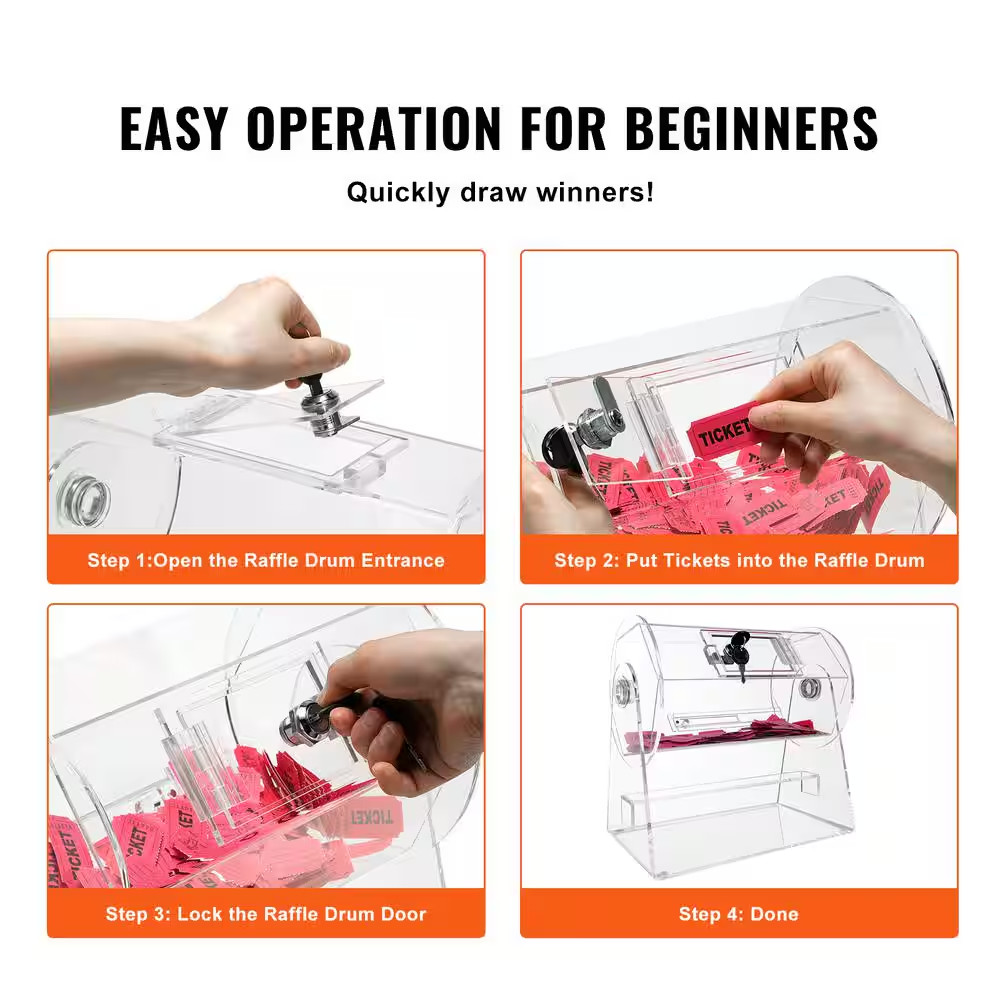 EASY OPERATION FOR BEGINNERS

Quickly draw winners!

TICKET

Step 1:Open the Raffle Drum Entrance

Step 2: Put Tickets into the Raffle Drum

Step 3: Lock the Raffle Drum Door

Step 4: Done