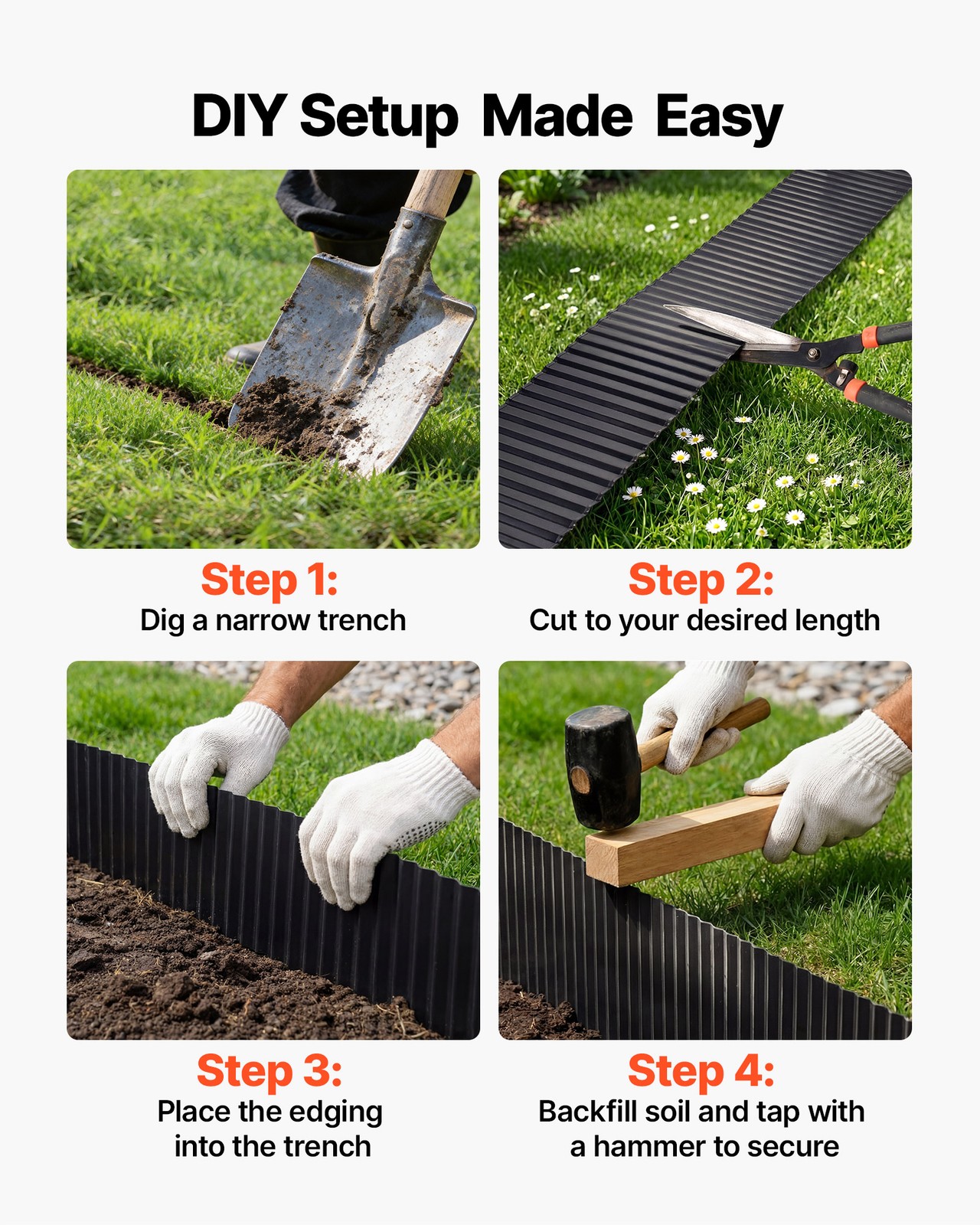 DIY Setup Made Easy

Step 1:
Dig a narrow trench

Step 2:
Cut to your desired length

Step 3:
Place the edging into the trench

Step 4:
Backfill soil and tap with a hammer to secure