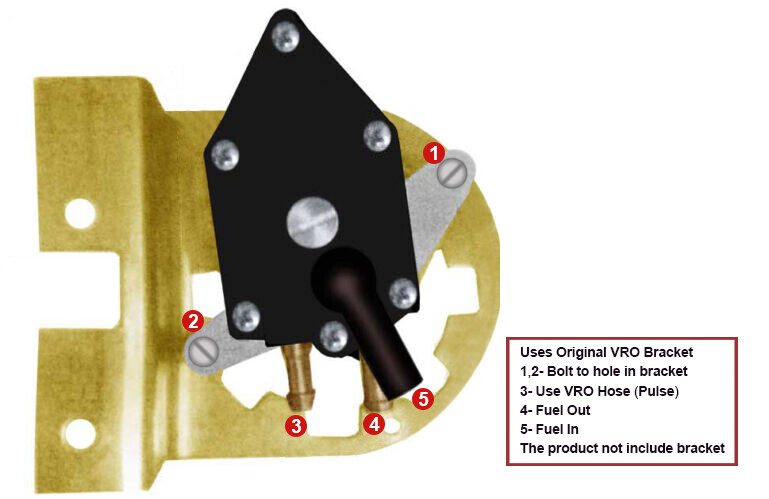 1
2
3
4
5

Uses Original VRO Bracket
1,2- Bolt to hole in bracket
3- Use VRO Hose (Pulse)
4- Fuel Out
5- Fuel In
The product not include bracket