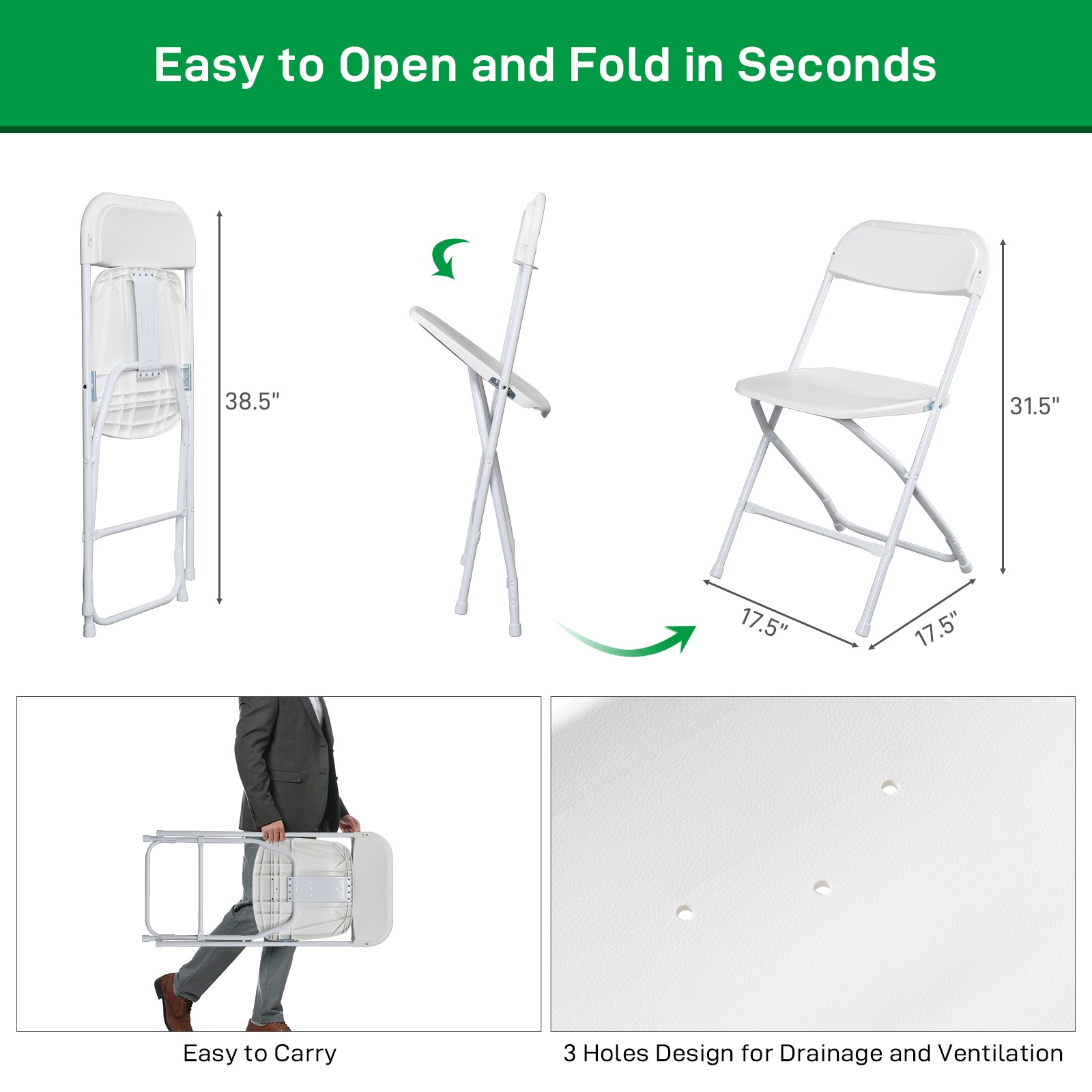 Easy to Open and Fold in Seconds

38.5"

31.5"

17.5"

17.5"

Easy to Carry

3 Holes Design for Drainage and Ventilation