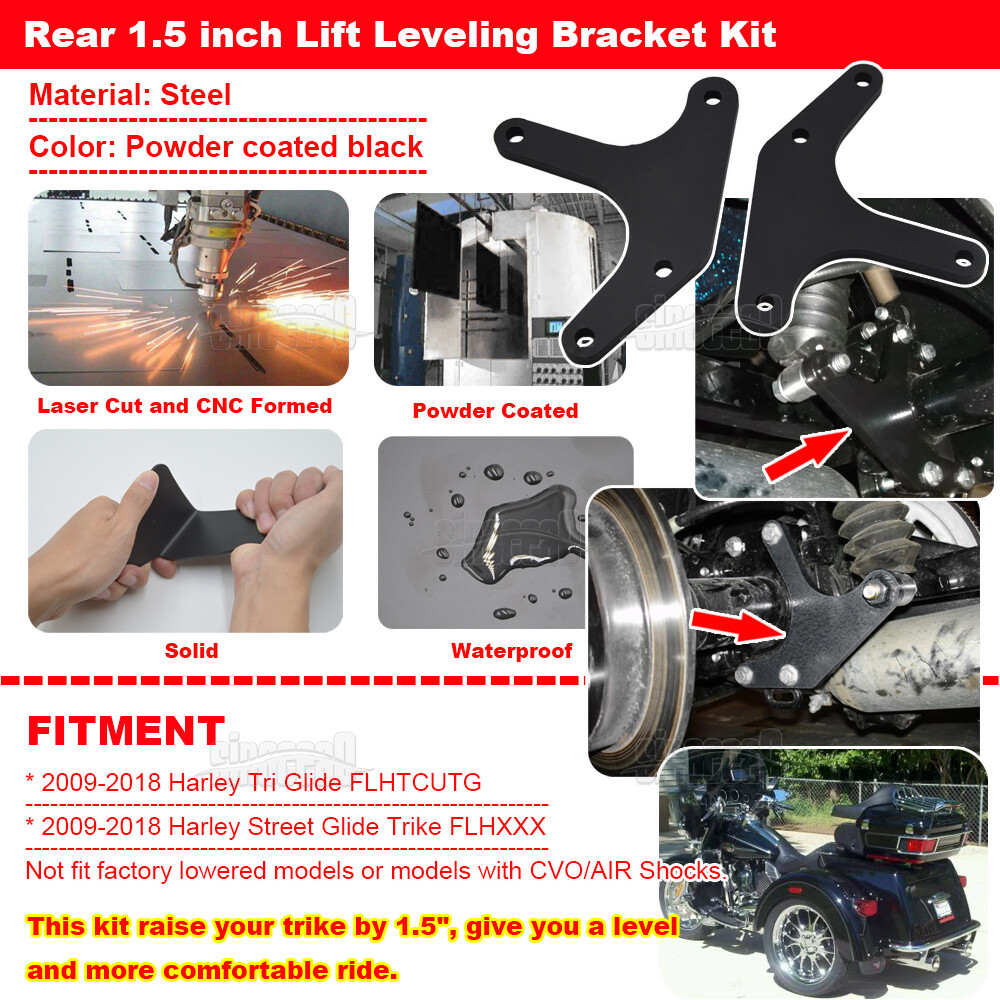 Rear 1.5 inch Lift Leveling Bracket Kit

Material: Steel

Color: Powder coated black

Laser Cut and CNC Formed

Powder Coated

Solid

Waterproof

FITMENT

* 2009-2018 Harley Tri Glide FLHTCUTG

* 2009-2018 Harley Street Glide Trike FLHXXX

Not fit factory lowered models or models with CVO/AIR Shocks.

This kit raise your trike by 1.5", give you a level and more comfortable ride.