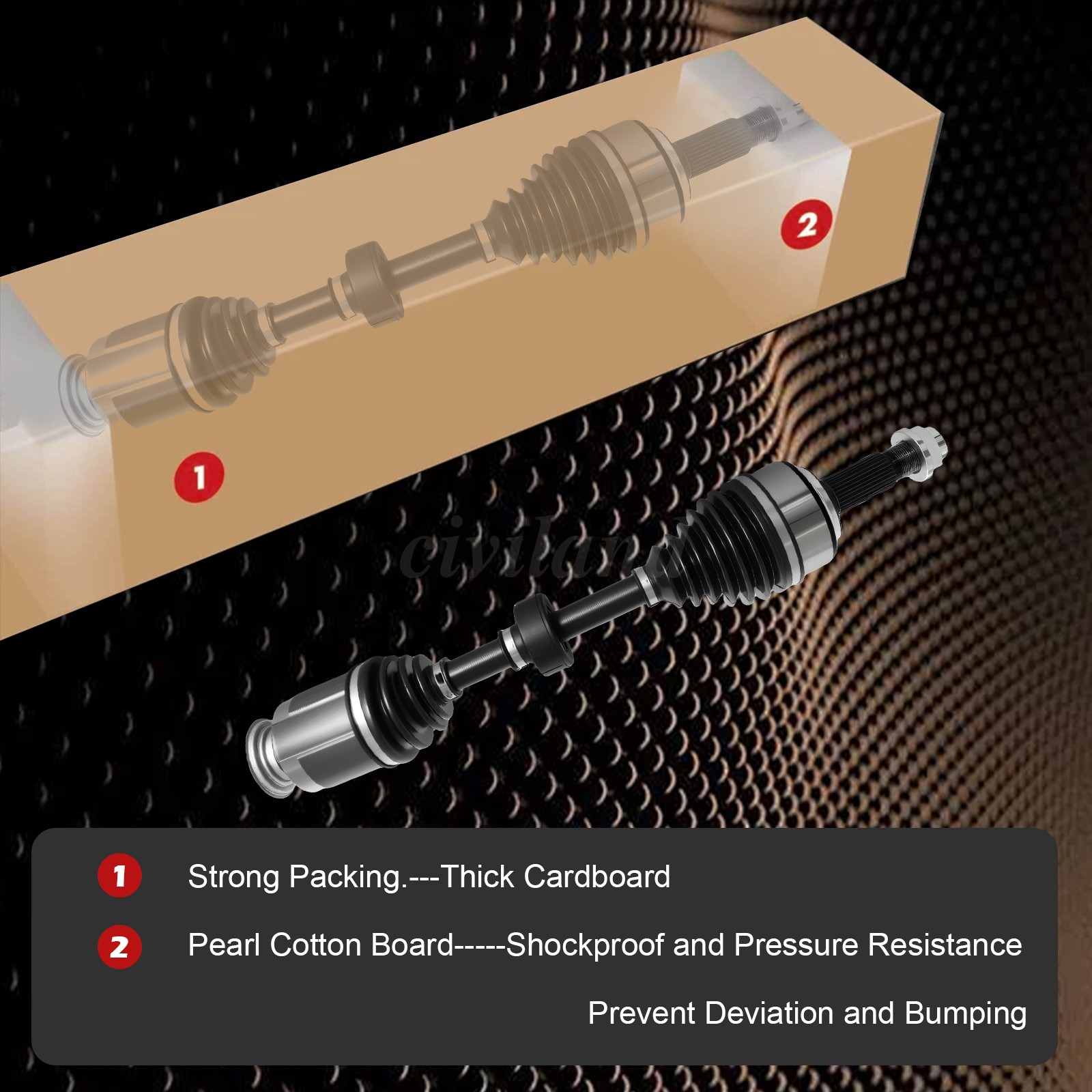 2

1

civiland

1 Strong Packing.---Thick Cardboard

2 Pearl Cotton Board-----Shockproof and Pressure Resistance

Prevent Deviation and Bumping