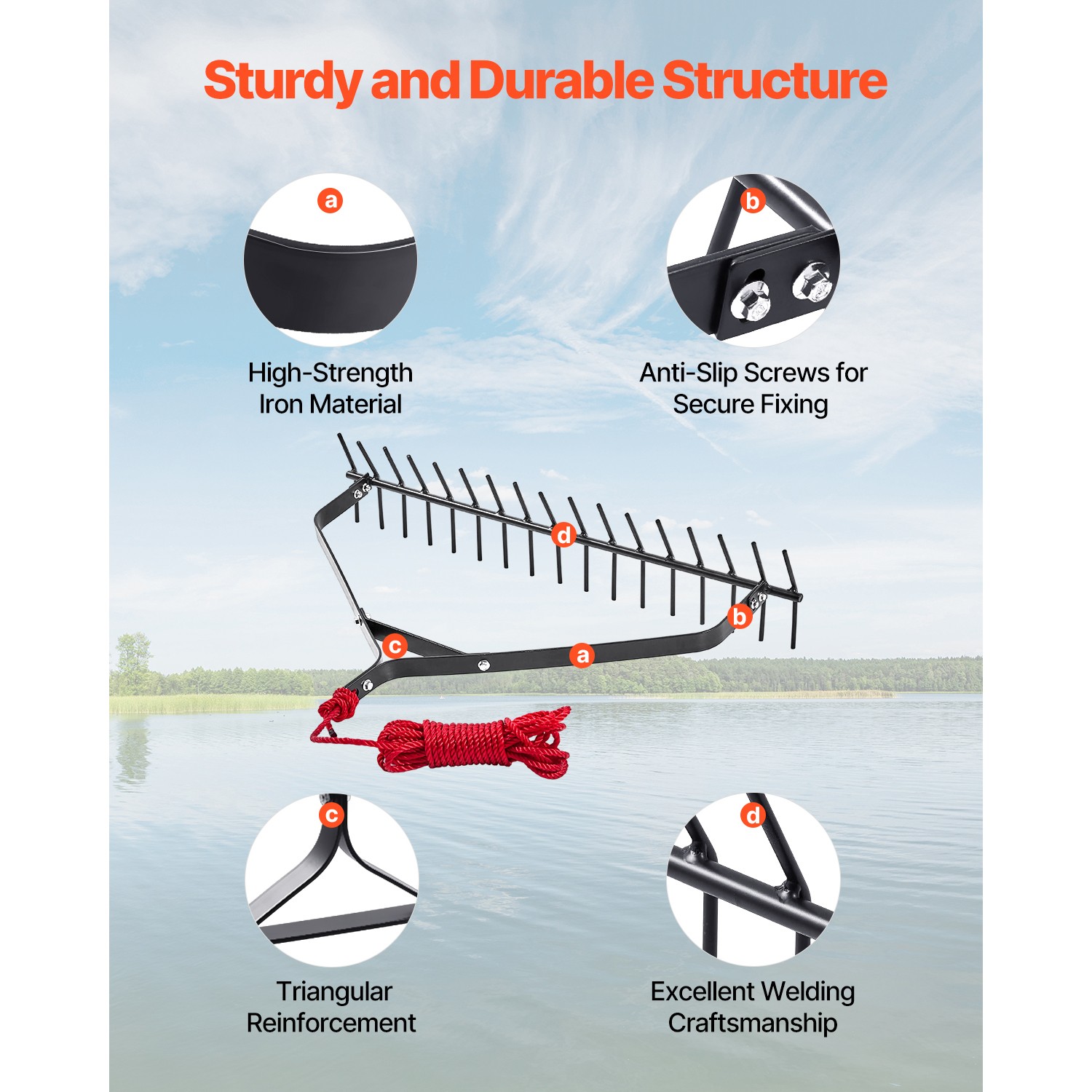 Sturdy and Durable Structure

a

High-Strength Iron Material

b

Anti-Slip Screws for Secure Fixing

d

b

c

a

c

Triangular Reinforcement

d

Excellent Welding Craftsmanship