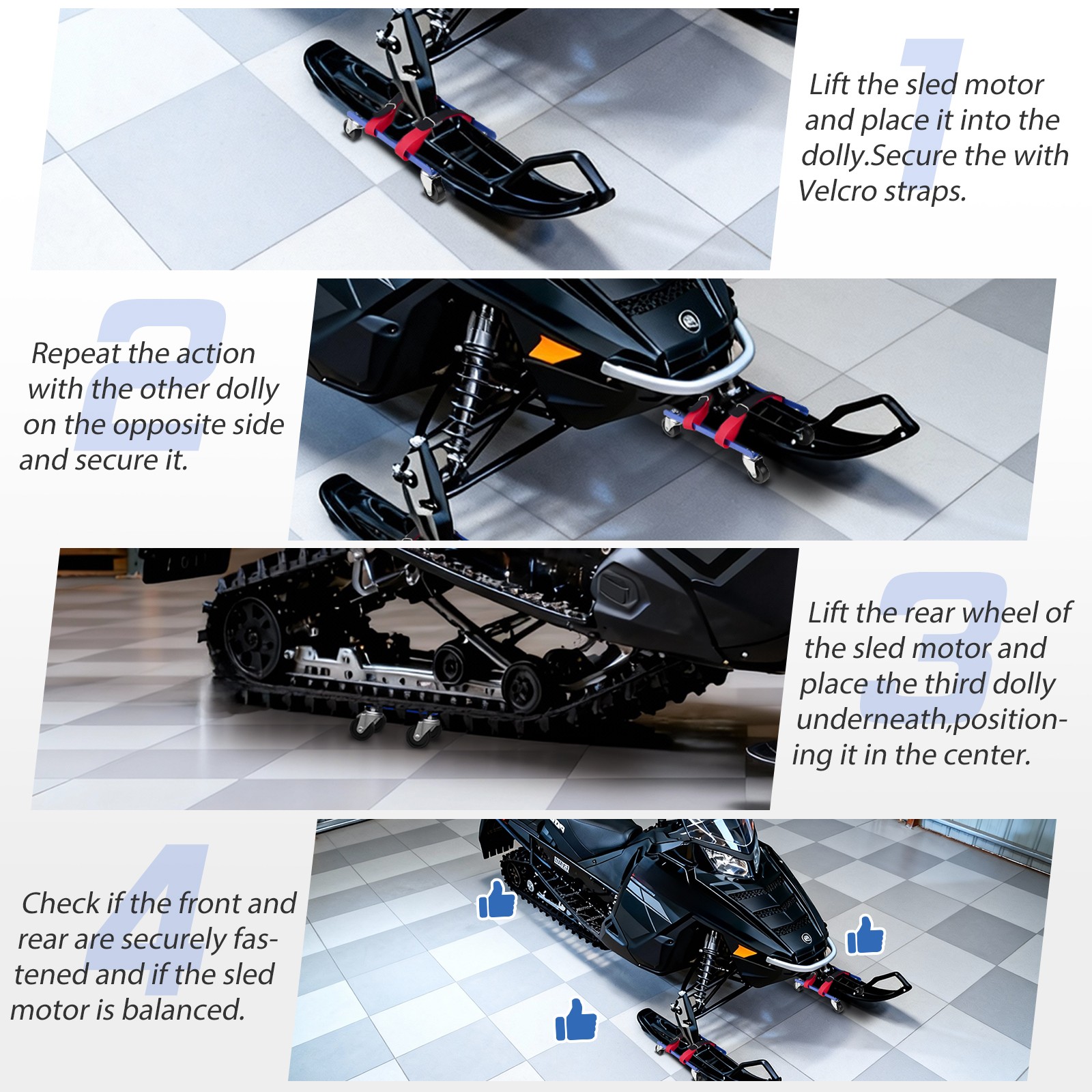 1

Lift the sled motor and place it into the dolly.Secure the with Velcro straps.

2

Repeat the action with the other dolly on the opposite side and secure it.

3

Lift the rear wheel of the sled motor and place the third dolly underneath,positioning it in the center.

4

Check if the front and rear are securely fastened and if the sled motor is balanced.