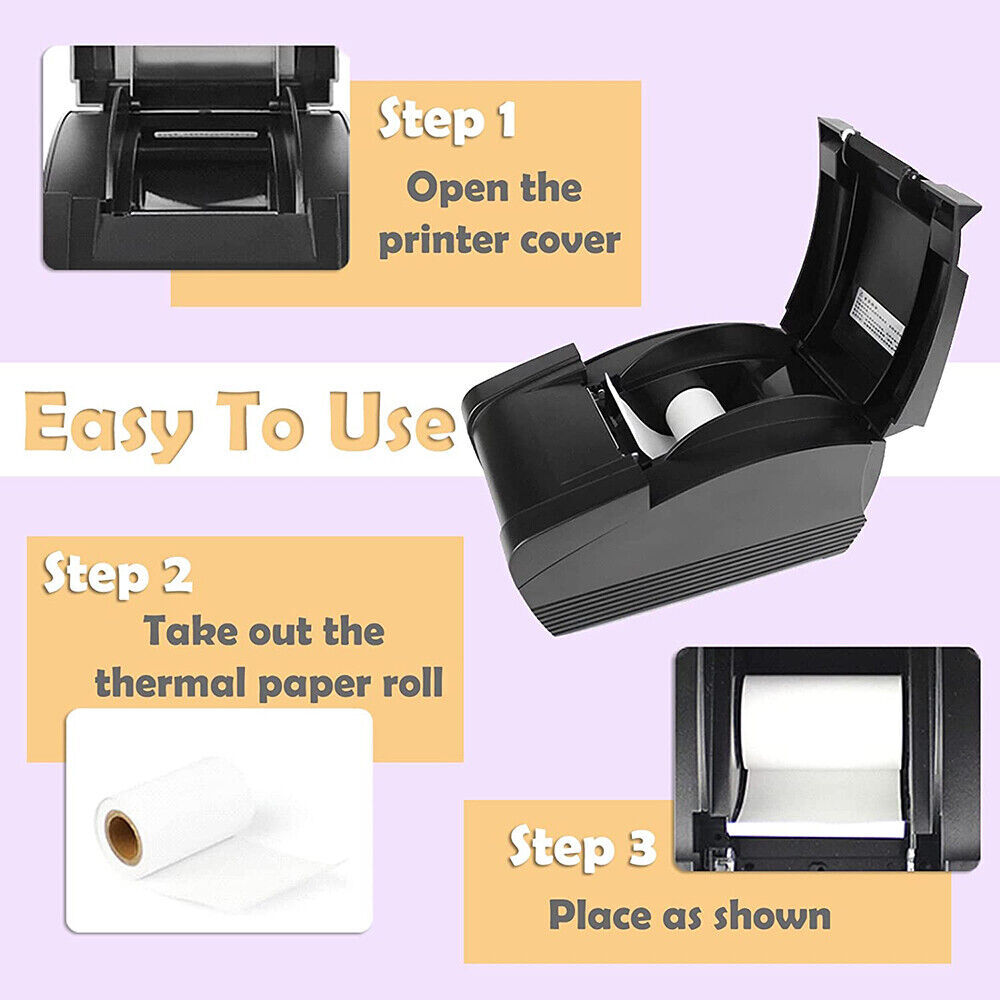 Step 1
Open the printer cover

Easy To Use

Step 2
Take out the thermal paper roll

Step 3
Place as shown