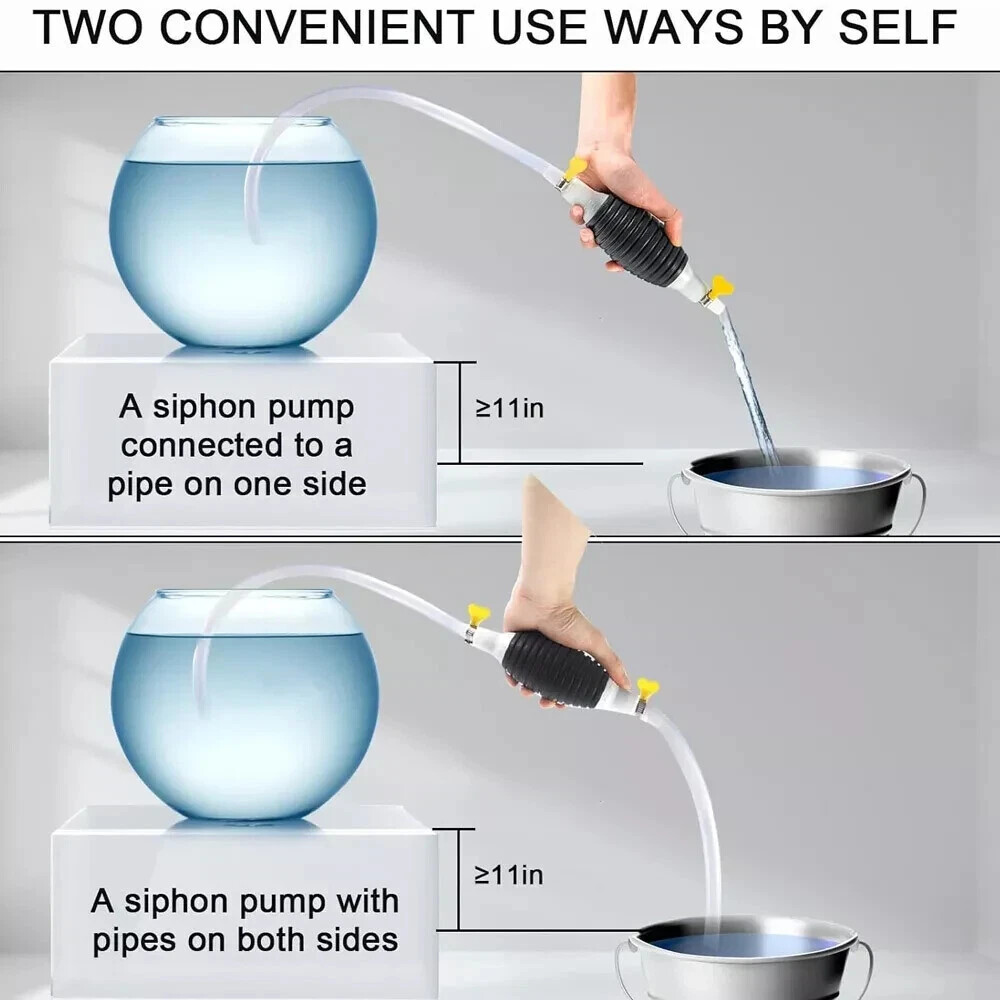 TWO CONVENIENT USE WAYS BY SELF

A siphon pump connected to a pipe on one side

≥11in

A siphon pump with pipes on both sides

≥11in