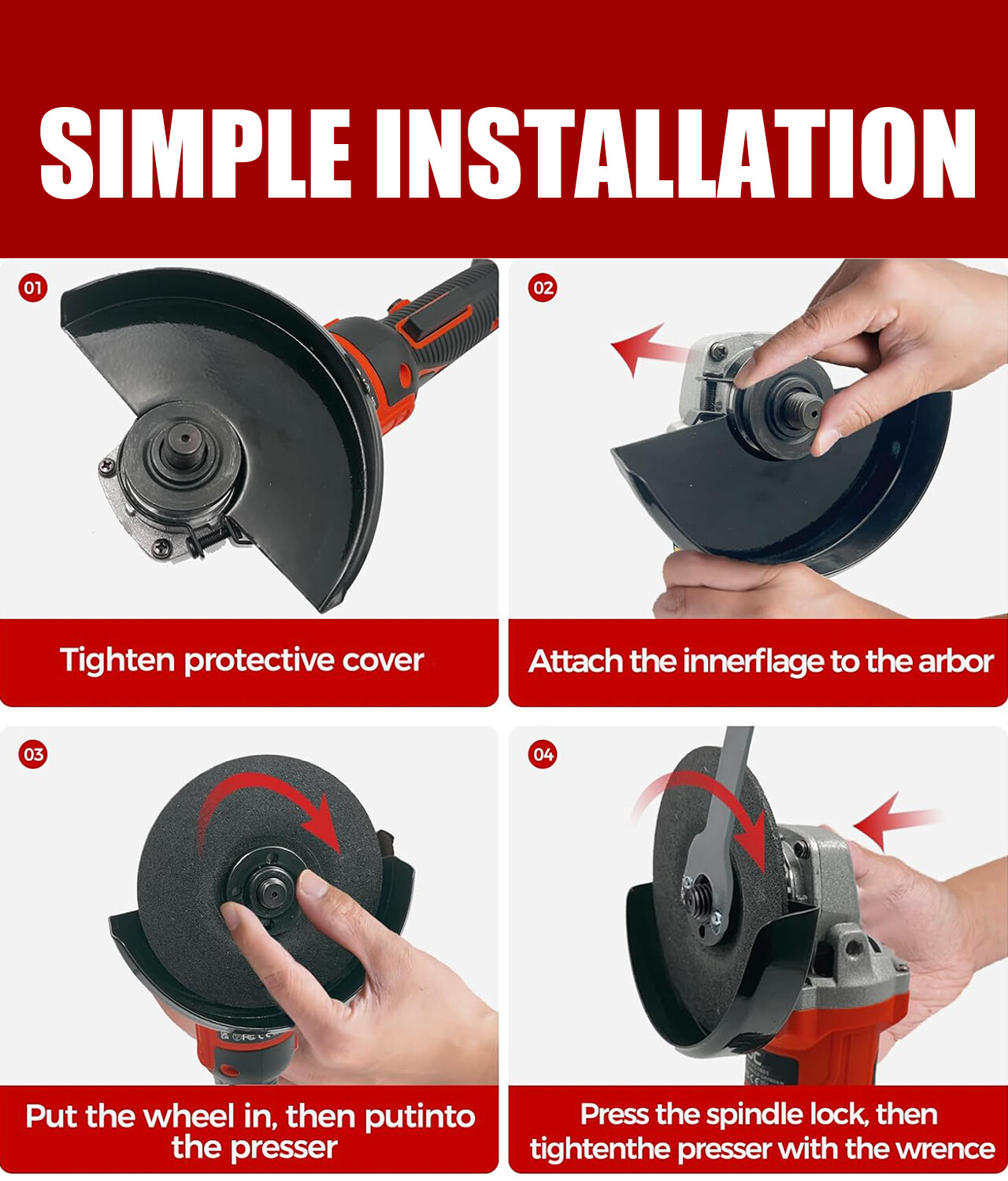 SIMPLE INSTALLATION

01

Tighten protective cover

02

Attach the innerflage to the arbor

03

Put the wheel in, then putinto the presser

04

Press the spindle lock, then tightenthe presser with the wrence