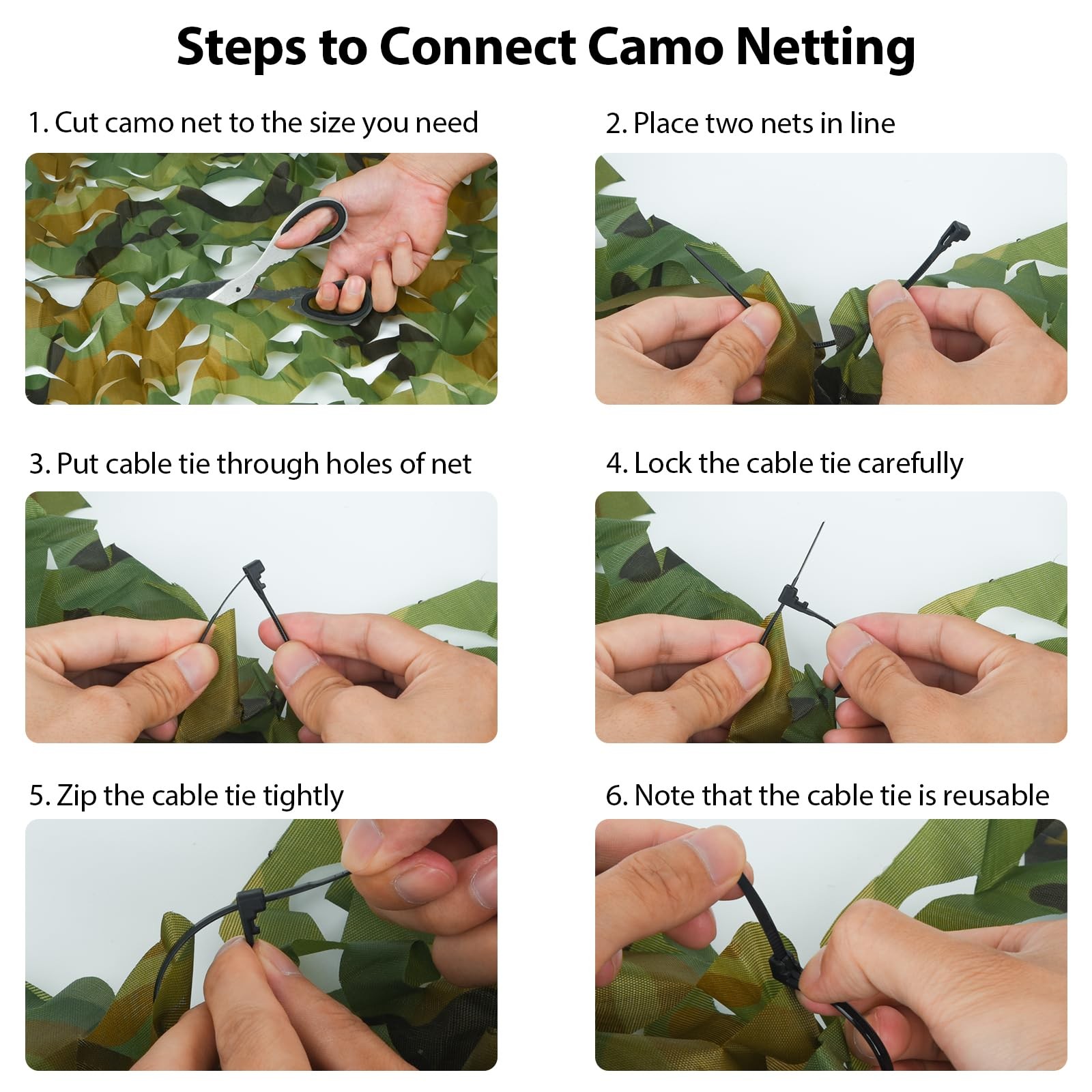 Steps to Connect Camo Netting

1. Cut camo net to the size you need

2. Place two nets in line

3. Put cable tie through holes of net

4. Lock the cable tie carefully

5. Zip the cable tie tightly

6. Note that the cable tie is reusable