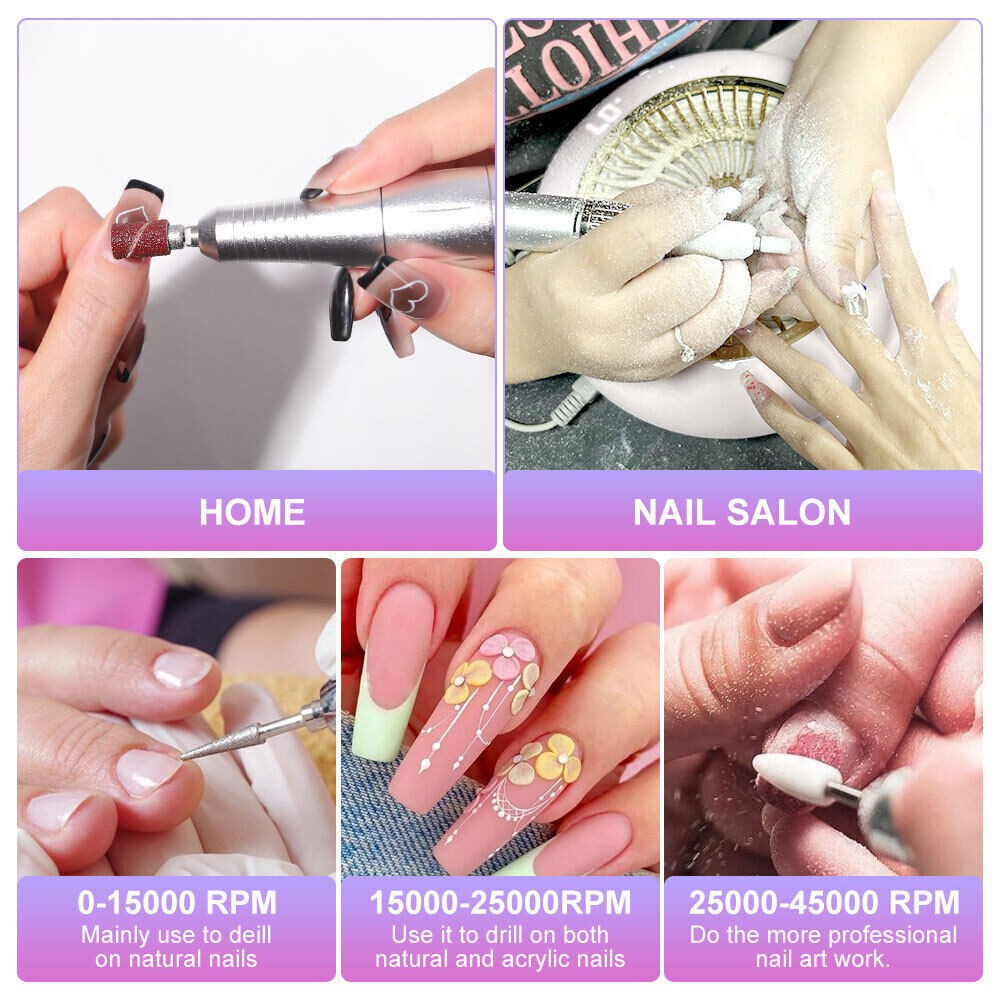 HOME

NAIL SALON

0-15000 RPM
Mainly use to deill on natural nails

15000-25000RPM
Use it to drill on both natural and acrylic nails

25000-45000 RPM
Do the more professional nail art work.