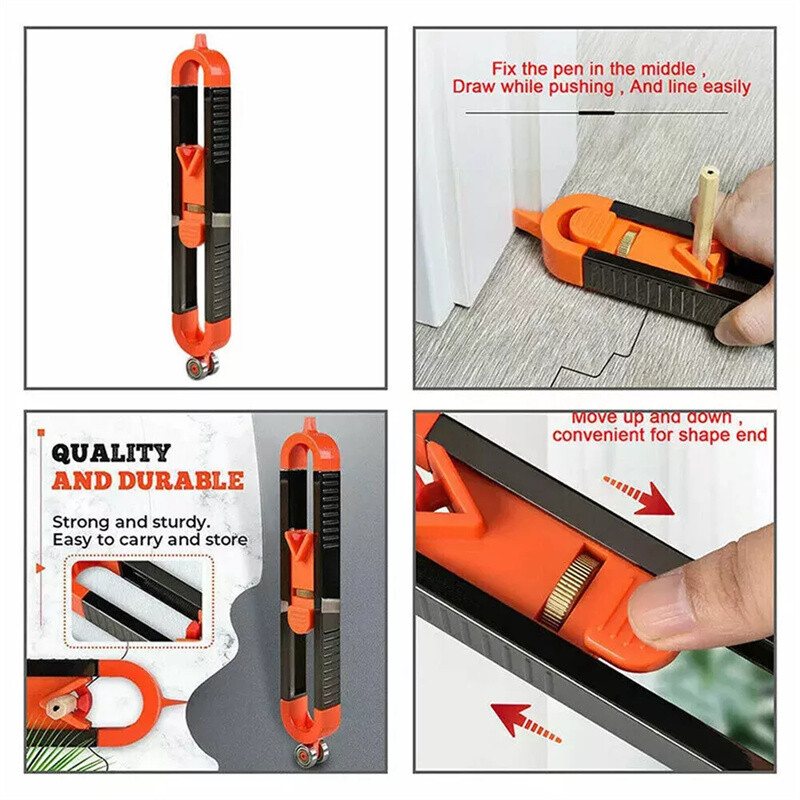 Fix the pen in the middle ,
Draw while pushing , And line easily

QUALITY
AND DURABLE

Strong and sturdy.
Easy to carry and store

Move up and down ,
convenient for shape end