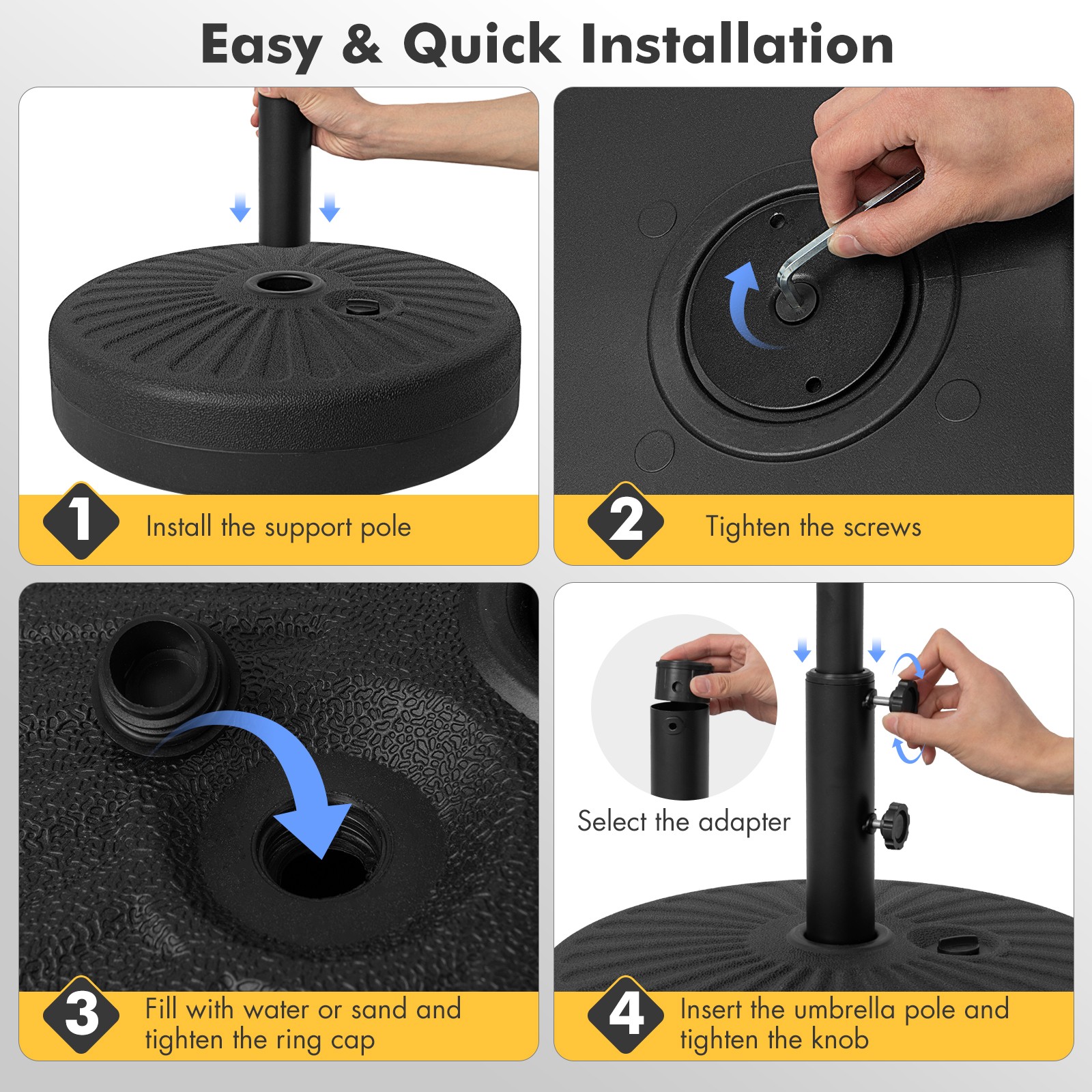 Easy & Quick Installation

1 Install the support pole

2 Tighten the screws

3 Fill with water or sand and tighten the ring cap

Select the adapter

4 Insert the umbrella pole and tighten the knob