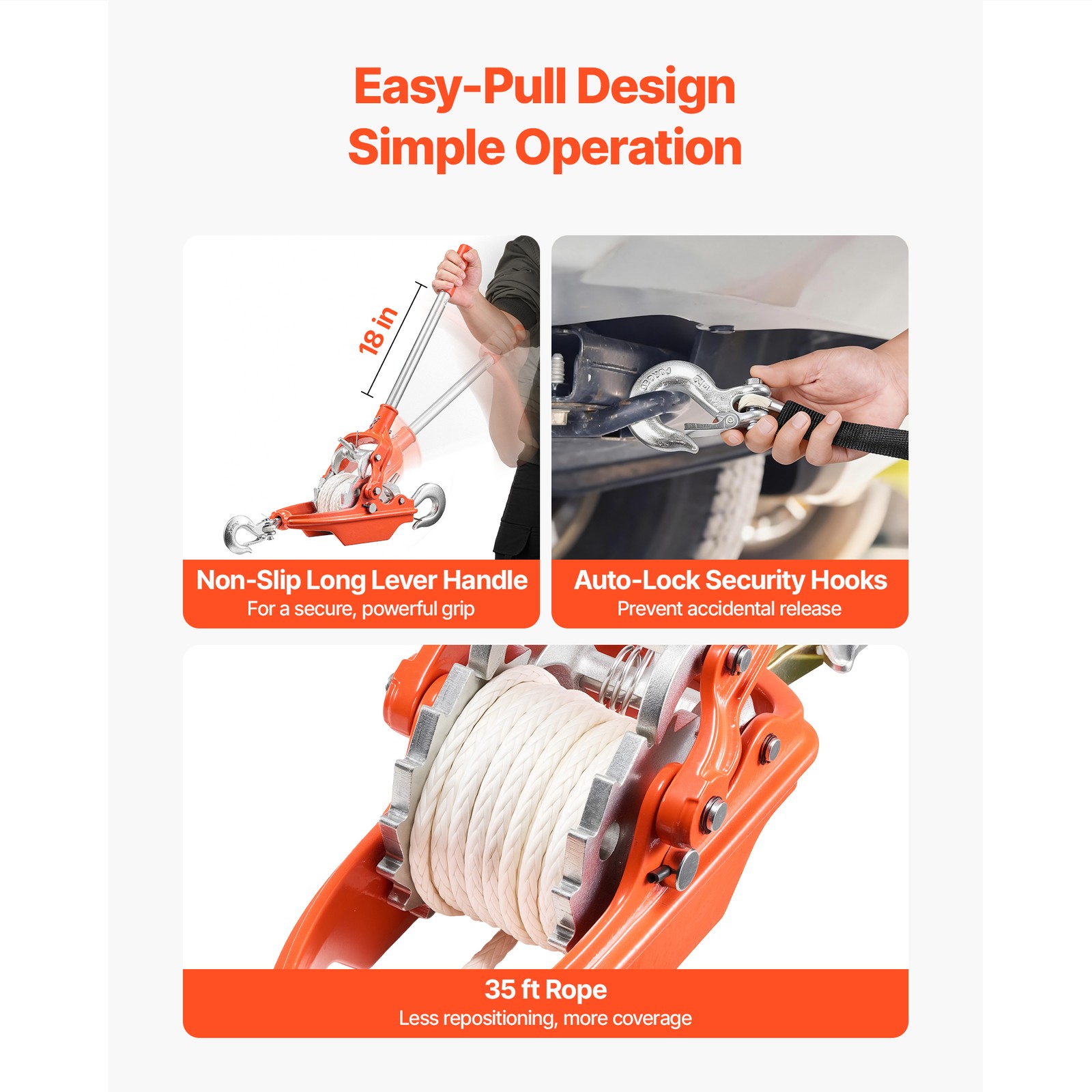 Easy-Pull Design
Simple Operation

18 in

Non-Slip Long Lever Handle
For a secure, powerful grip

Auto-Lock Security Hooks
Prevent accidental release

35 ft Rope
Less repositioning, more coverage