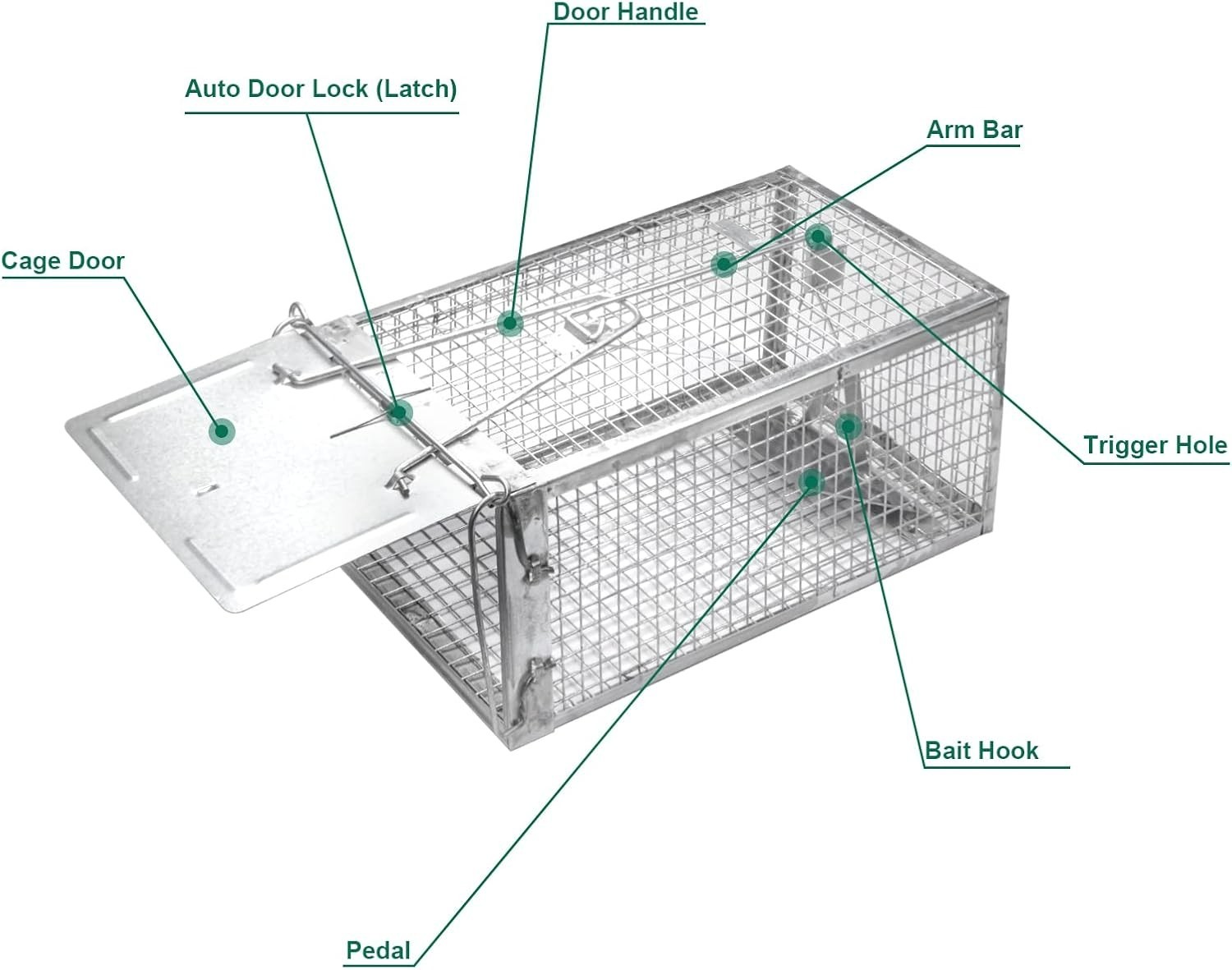 Door Handle

Auto Door Lock (Latch)

Arm Bar

Cage Door

Trigger Hole

Bait Hook

Pedal