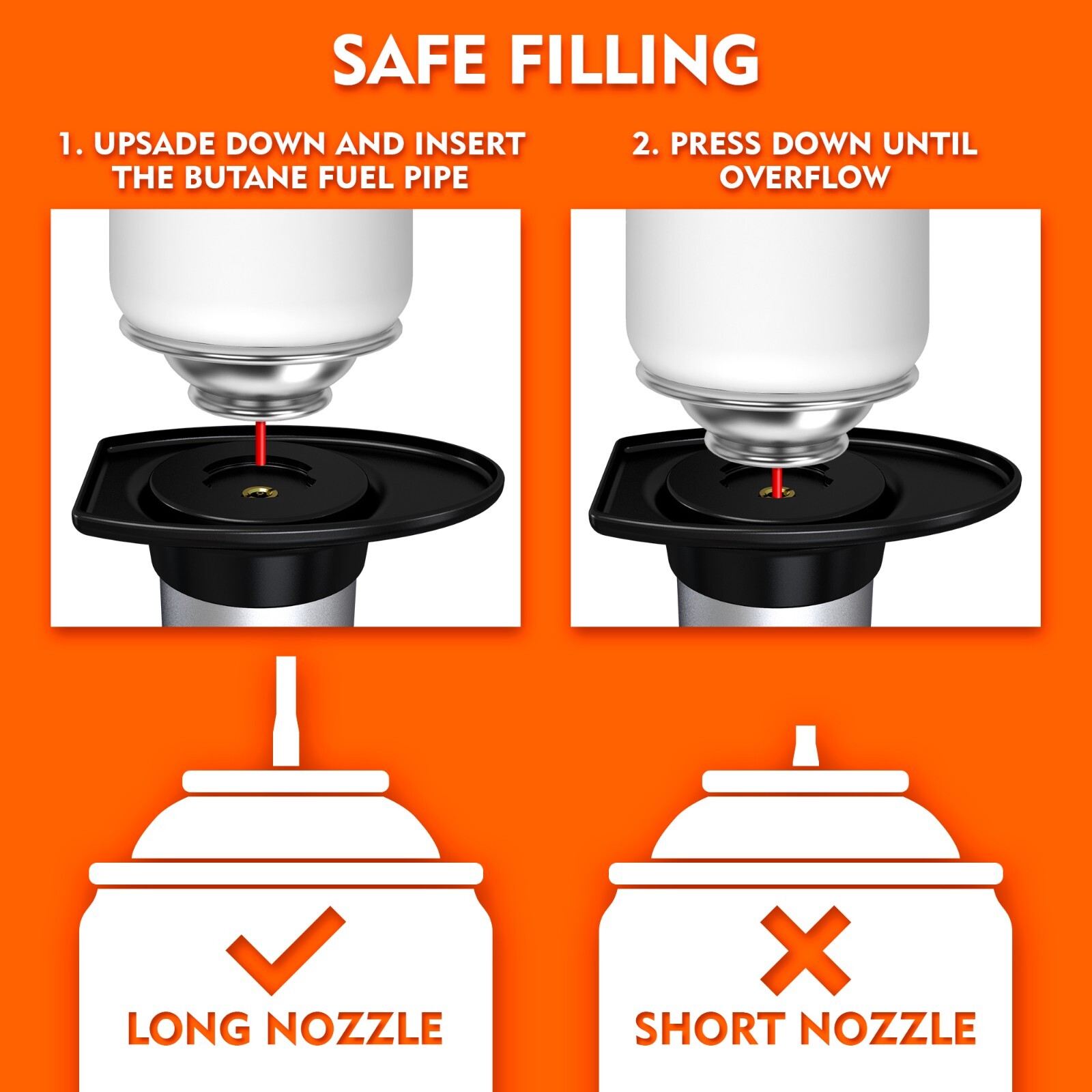 SAFE FILLING

1. UPSADE DOWN AND INSERT THE BUTANE FUEL PIPE

2. PRESS DOWN UNTIL OVERFLOW

LONG NOZZLE

SHORT NOZZLE