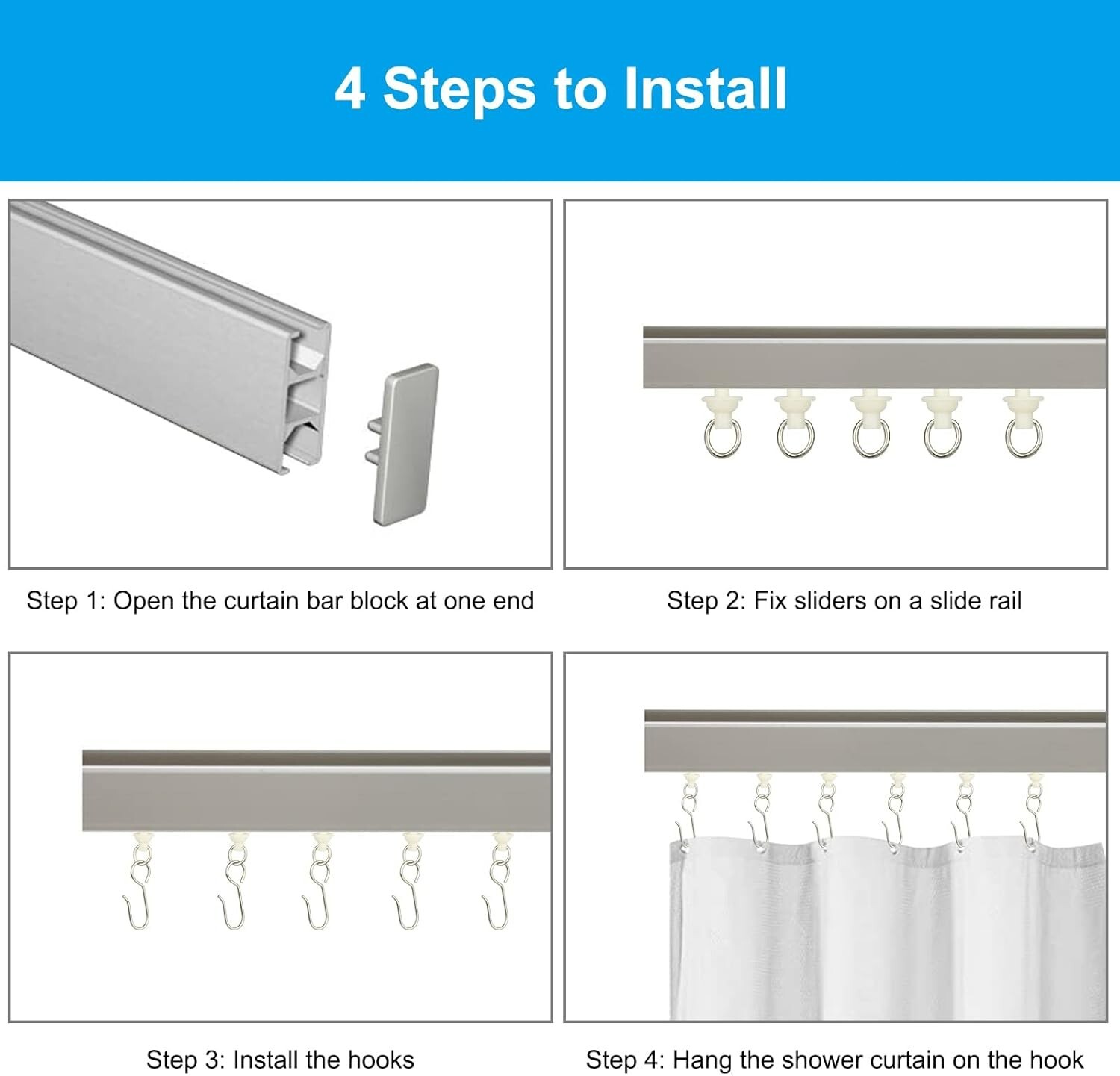 4 Steps to Install

Step 1: Open the curtain bar block at one end

Step 2: Fix sliders on a slide rail

Step 3: Install the hooks

Step 4: Hang the shower curtain on the hook