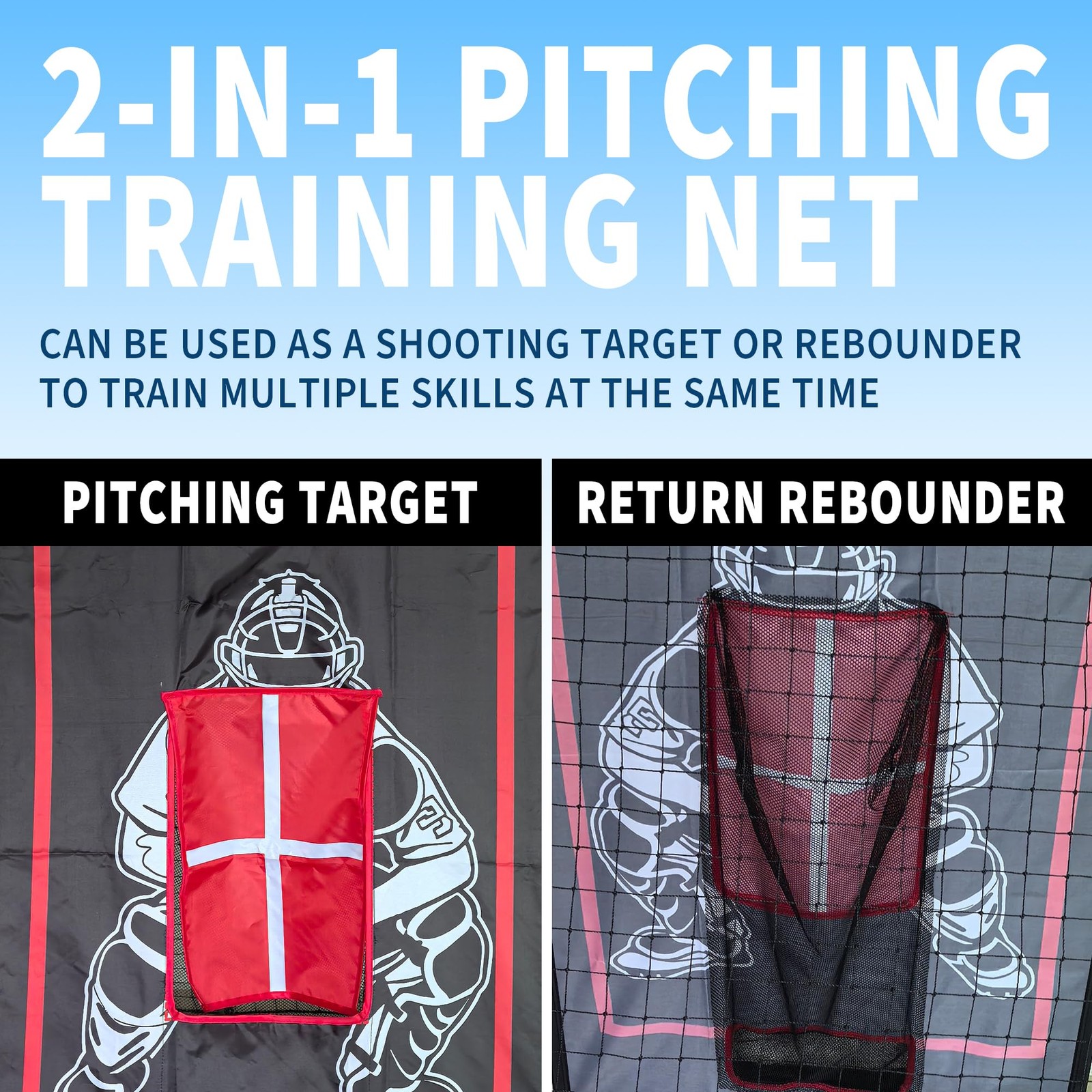 2-IN-1 PITCHING TRAINING NET

CAN BE USED AS A SHOOTING TARGET OR REBOUNDER TO TRAIN MULTIPLE SKILLS AT THE SAME TIME

PITCHING TARGET

RETURN REBOUNDER