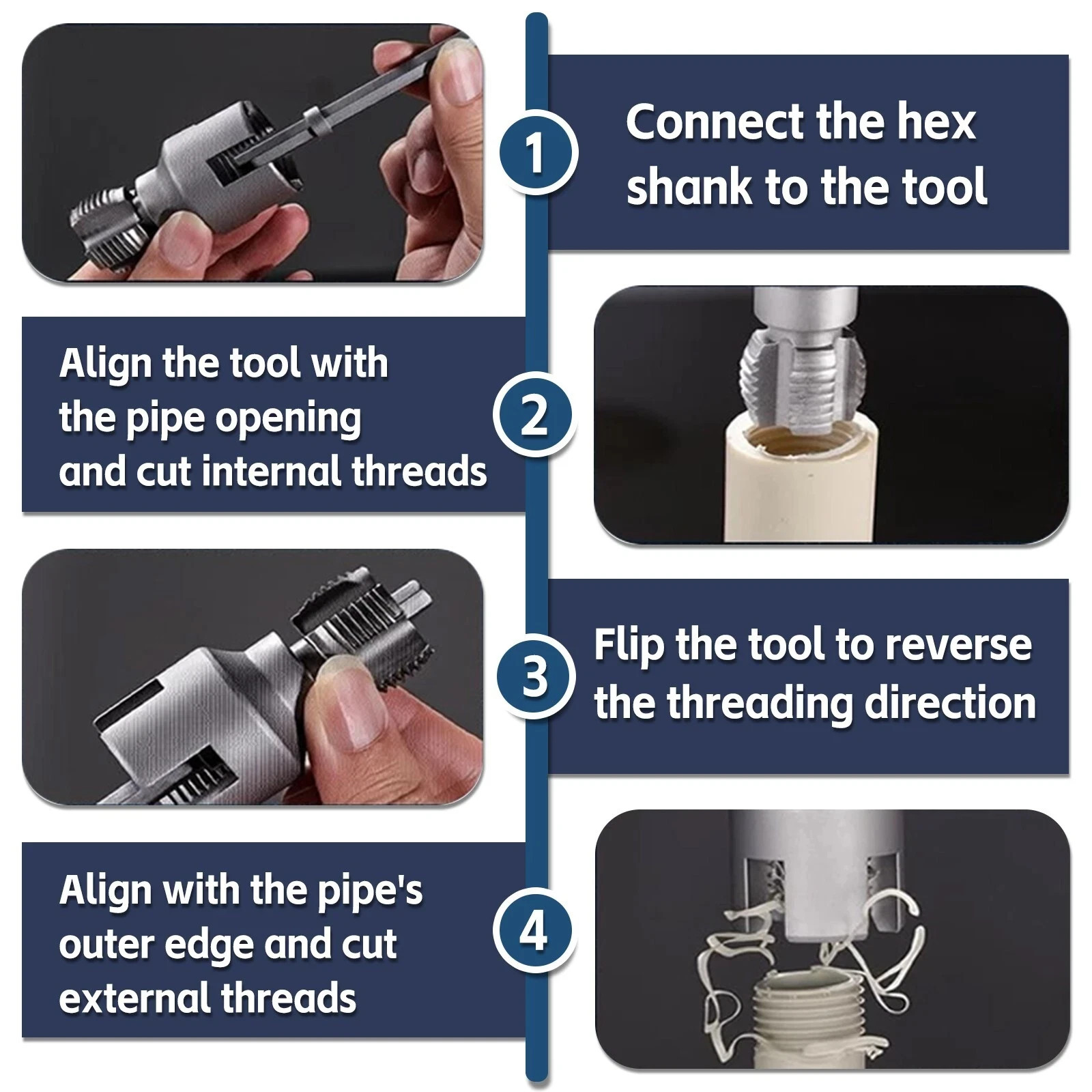 1
Connect the hex shank to the tool

Align the tool with the pipe opening and cut internal threads
2

3
Flip the tool to reverse the threading direction

Align with the pipe's outer edge and cut external threads
4