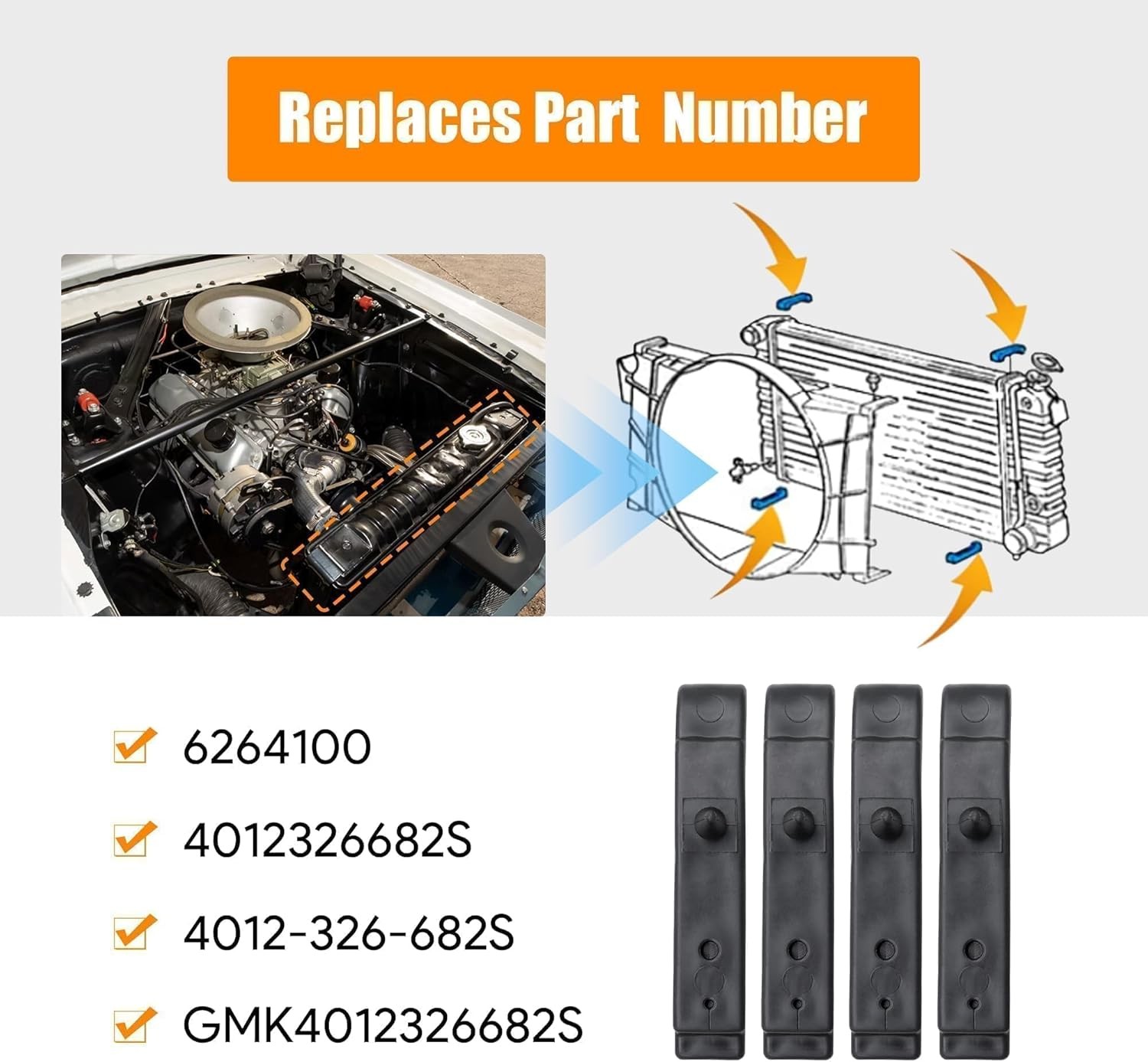 Replaces Part Number

6264100

4012326682S

4012-326-682S

GMK4012326682S