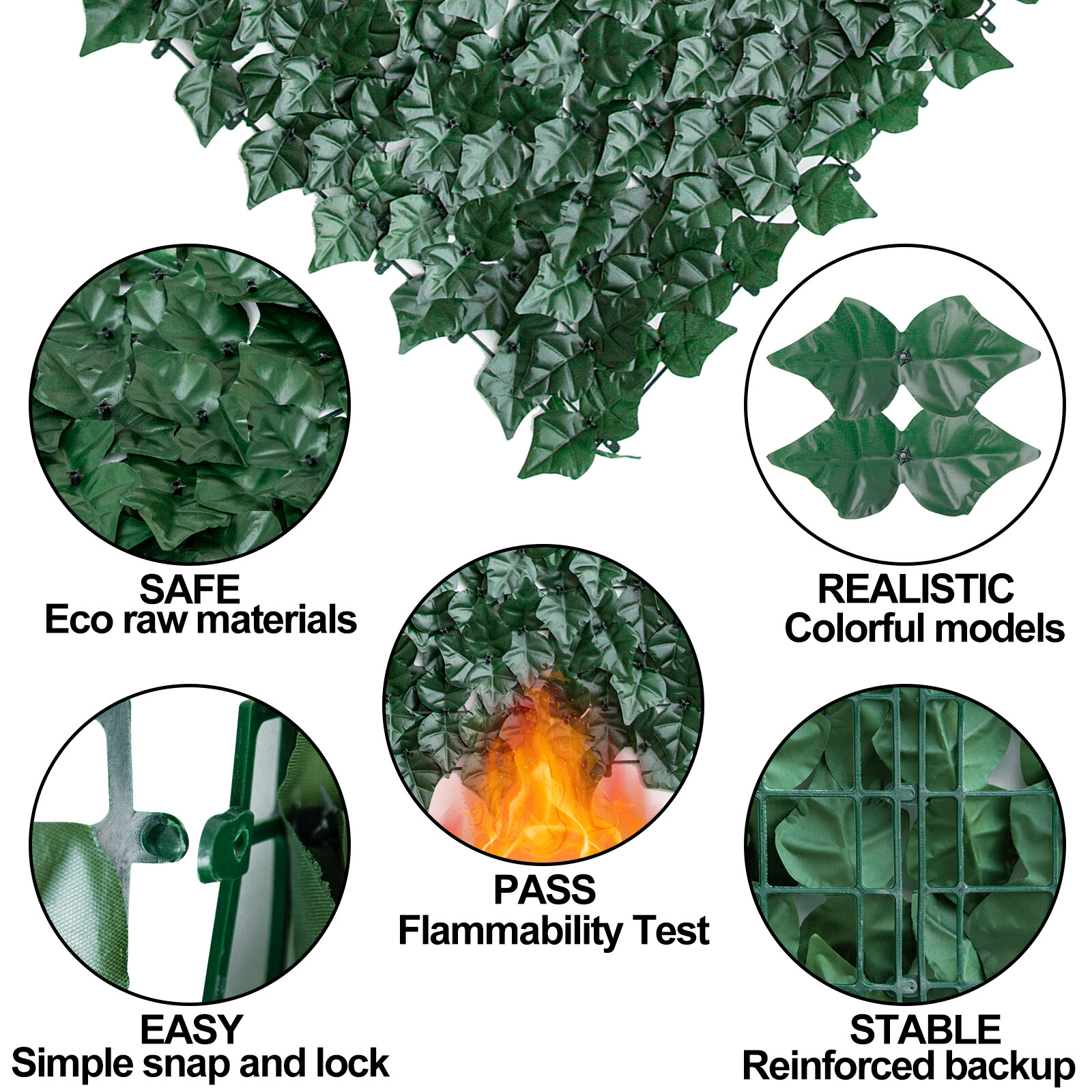 SAFE
Eco raw materials

REALISTIC
Colorful models

PASS
Flammability Test

EASY
Simple snap and lock

STABLE
Reinforced backup