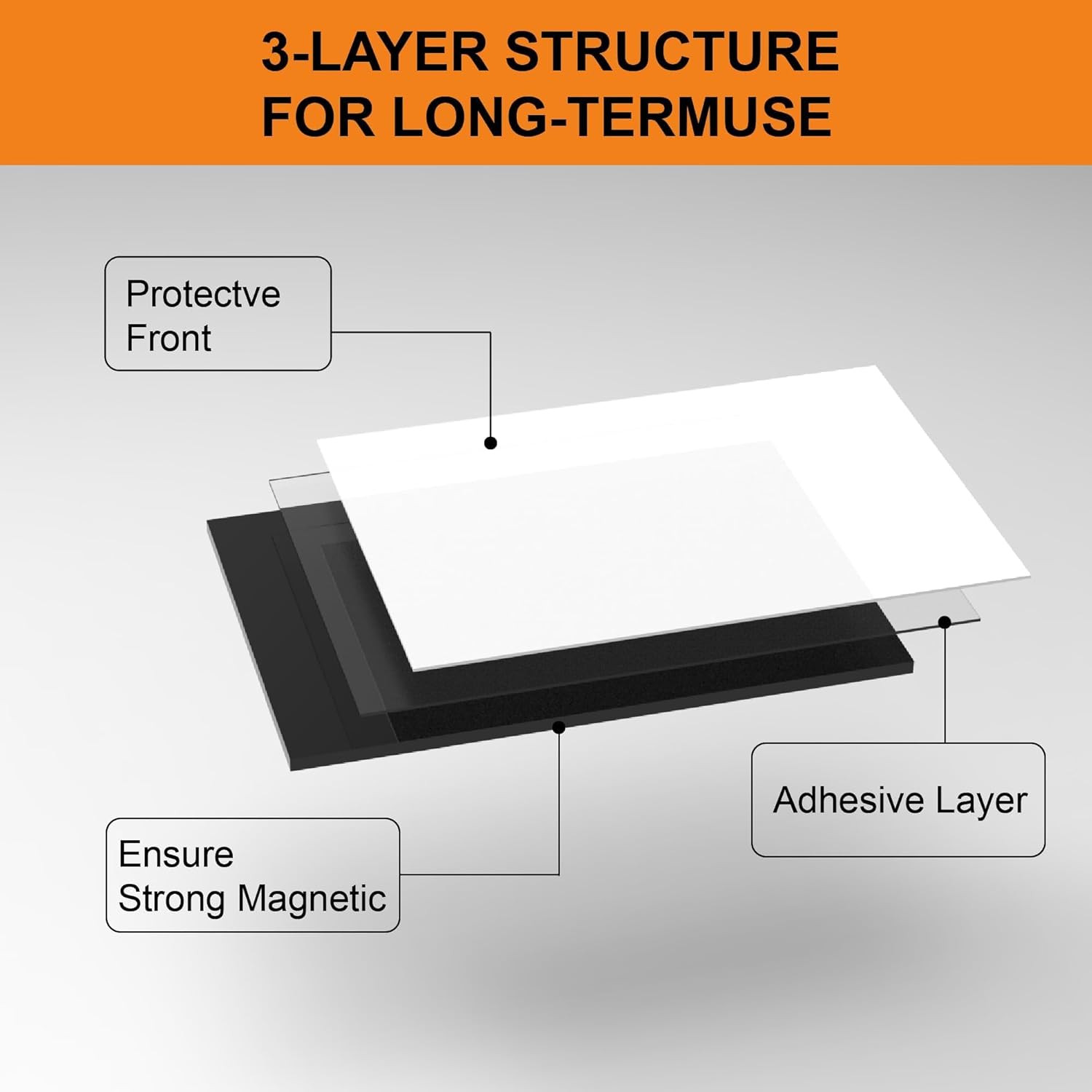 3-LAYER STRUCTURE FOR LONG-TERMUSE

Protectve Front

Adhesive Layer

Ensure Strong Magnetic