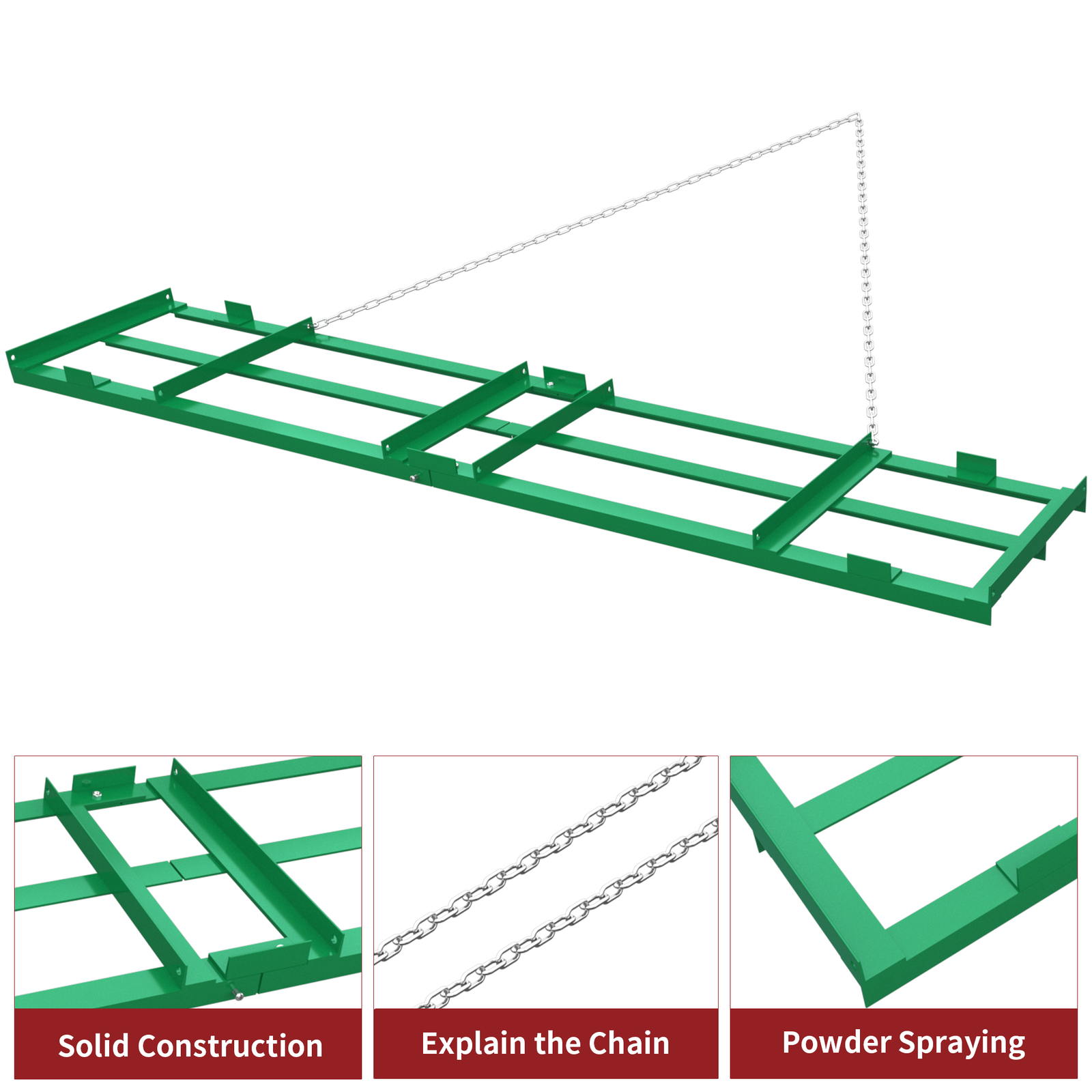 Solid Construction

Explain the Chain

Powder Spraying