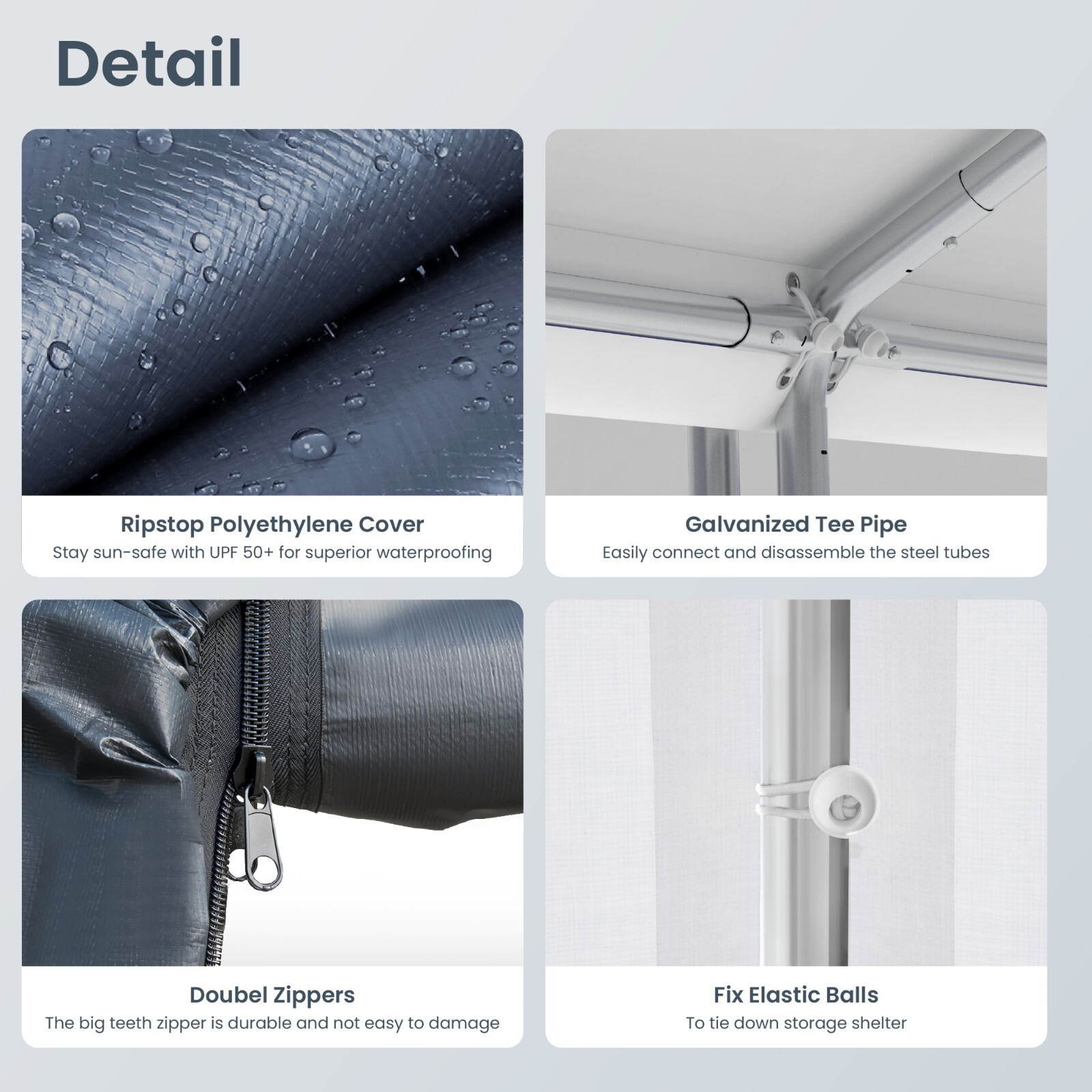 Detail

Ripstop Polyethylene Cover
Stay sun-safe with UPF 50+ for superior waterproofing

Galvanized Tee Pipe
Easily connect and disassemble the steel tubes

Doubel Zippers
The big teeth zipper is durable and not easy to damage

Fix Elastic Balls
To tie down storage shelter