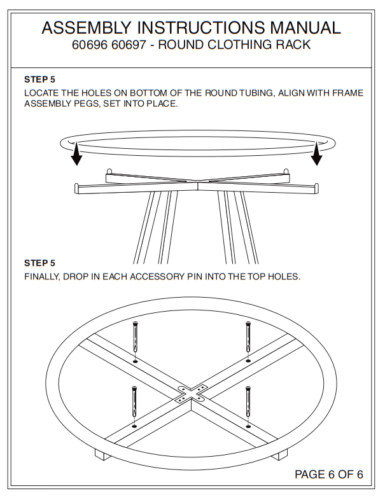 ASSEMBLY INSTRUCTIONS MANUAL
60696 60697 - ROUND CLOTHING RACK

STEP 5
LOCATE THE HOLES ON BOTTOM OF THE ROUND TUBING, ALIGN WITH FRAME ASSEMBLY PEGS, SET INTO PLACE.

STEP 5
FINALLY, DROP IN EACH ACCESSORY PIN INTO THE TOP HOLES.

PAGE 6 OF 6