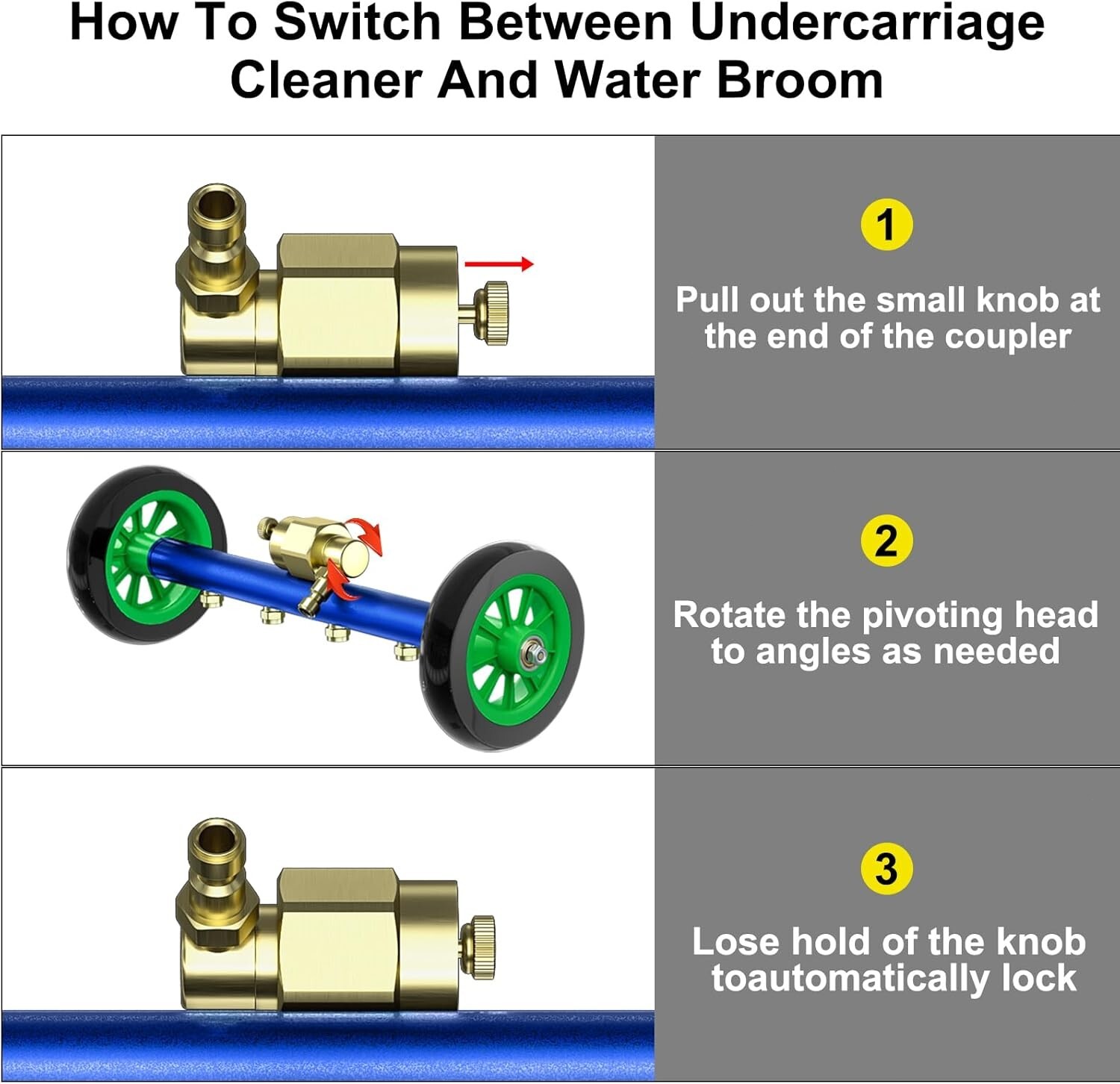 How To Switch Between Undercarriage Cleaner And Water Broom

1

Pull out the small knob at the end of the coupler

2

Rotate the pivoting head to angles as needed

3

Lose hold of the knob toautomatically lock