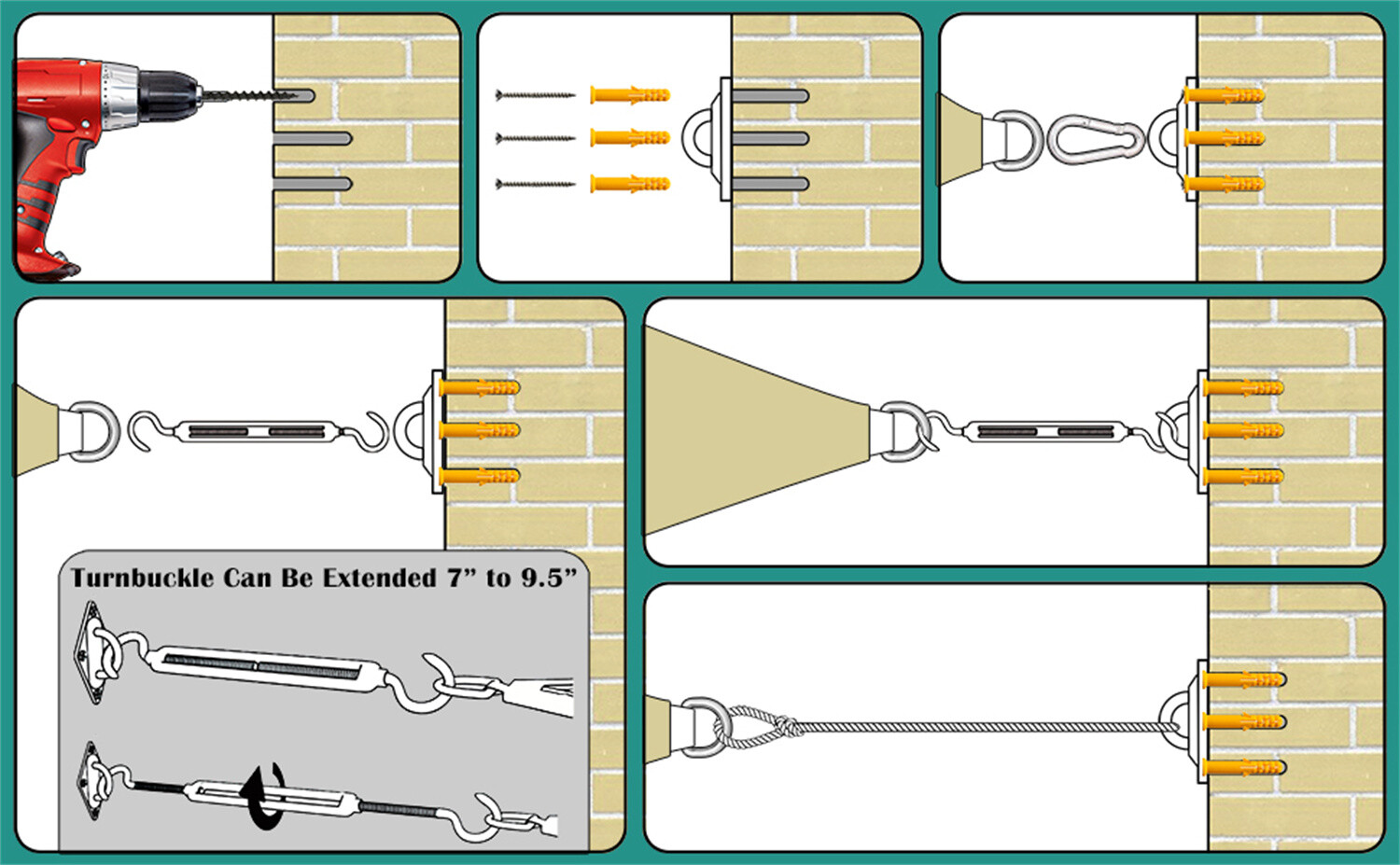 Turnbuckle Can Be Extended 7” to 9.5”