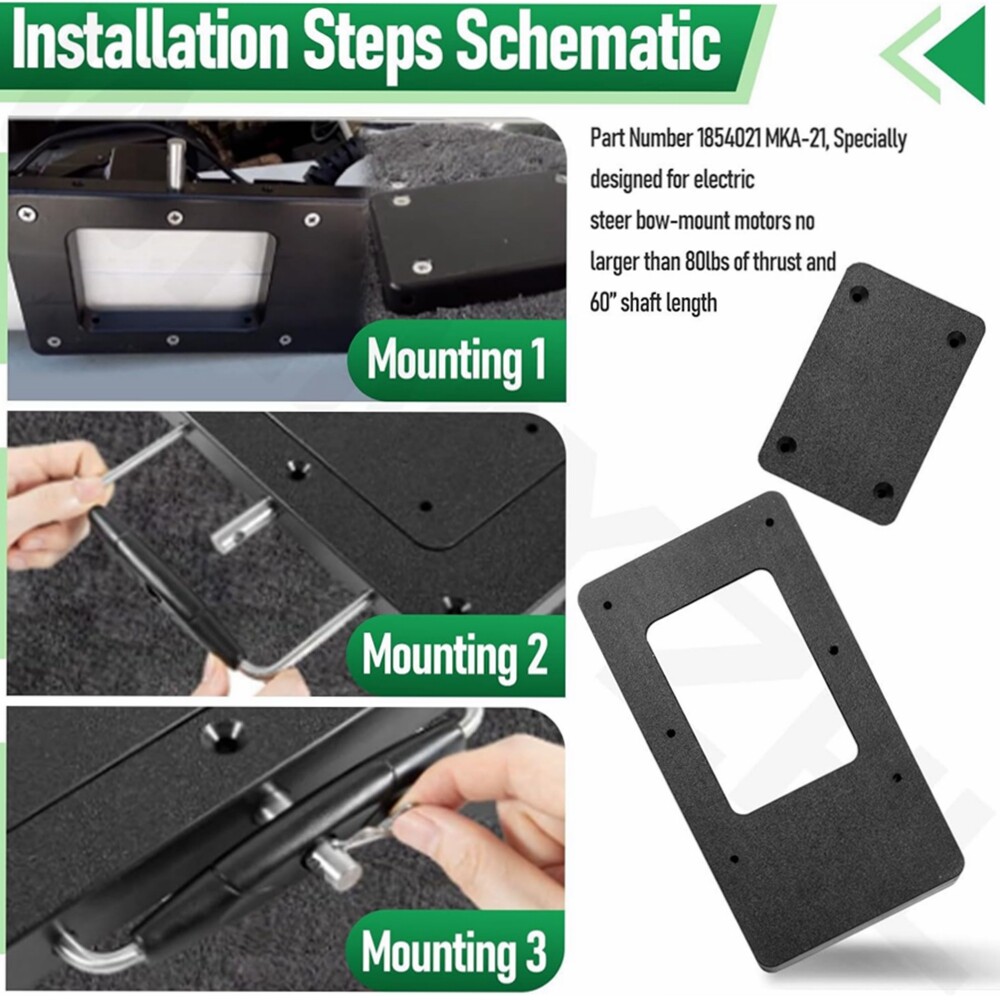 Installation Steps Schematic

Mounting 1

Mounting 2

Mounting 3

Part Number 1854021 MKA-21, Specially designed for electric steer bow-mount motors no larger than 80lbs of thrust and 60" shaft length