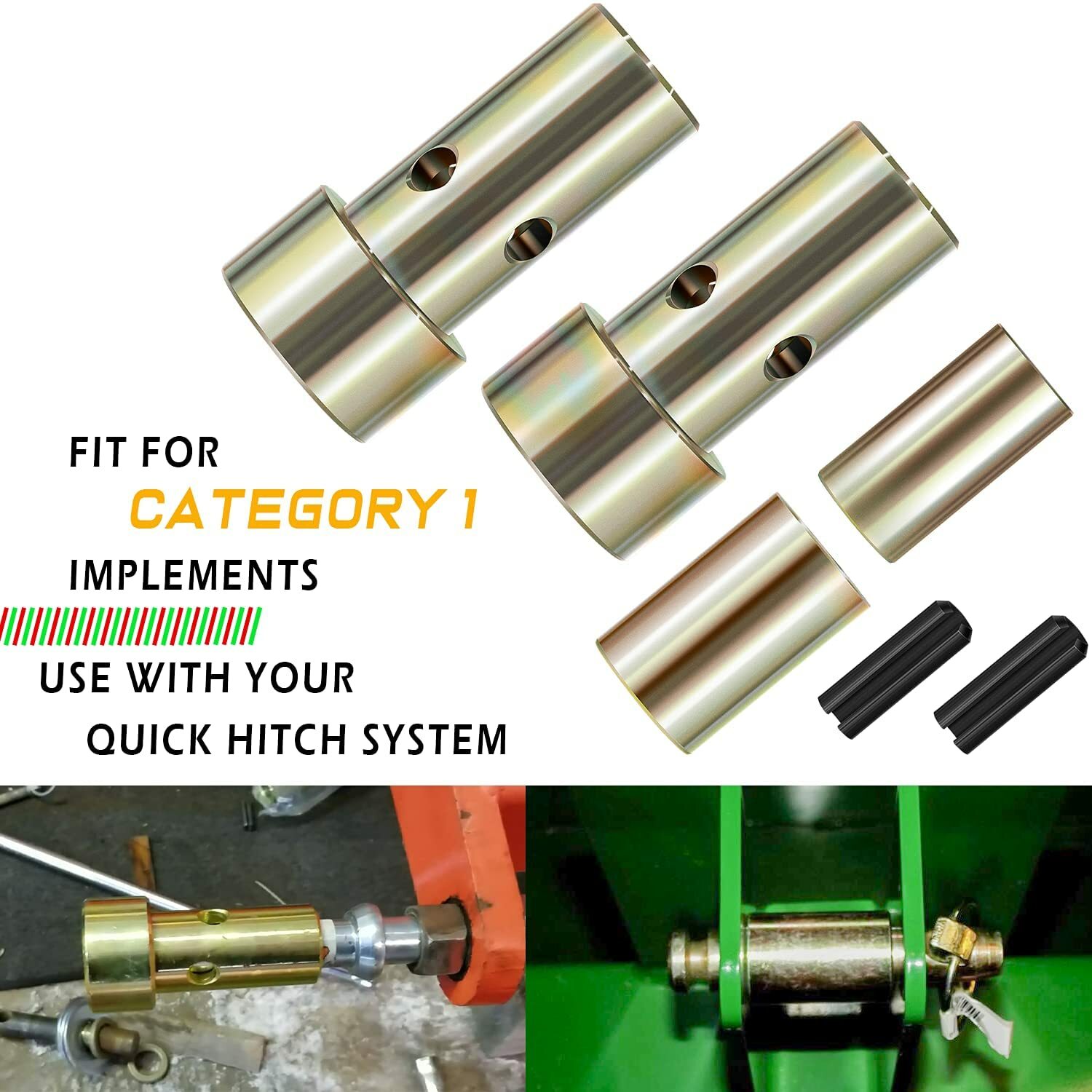 FIT FOR
CATEGORY 1
IMPLEMENTS

USE WITH YOUR
QUICK HITCH SYSTEM