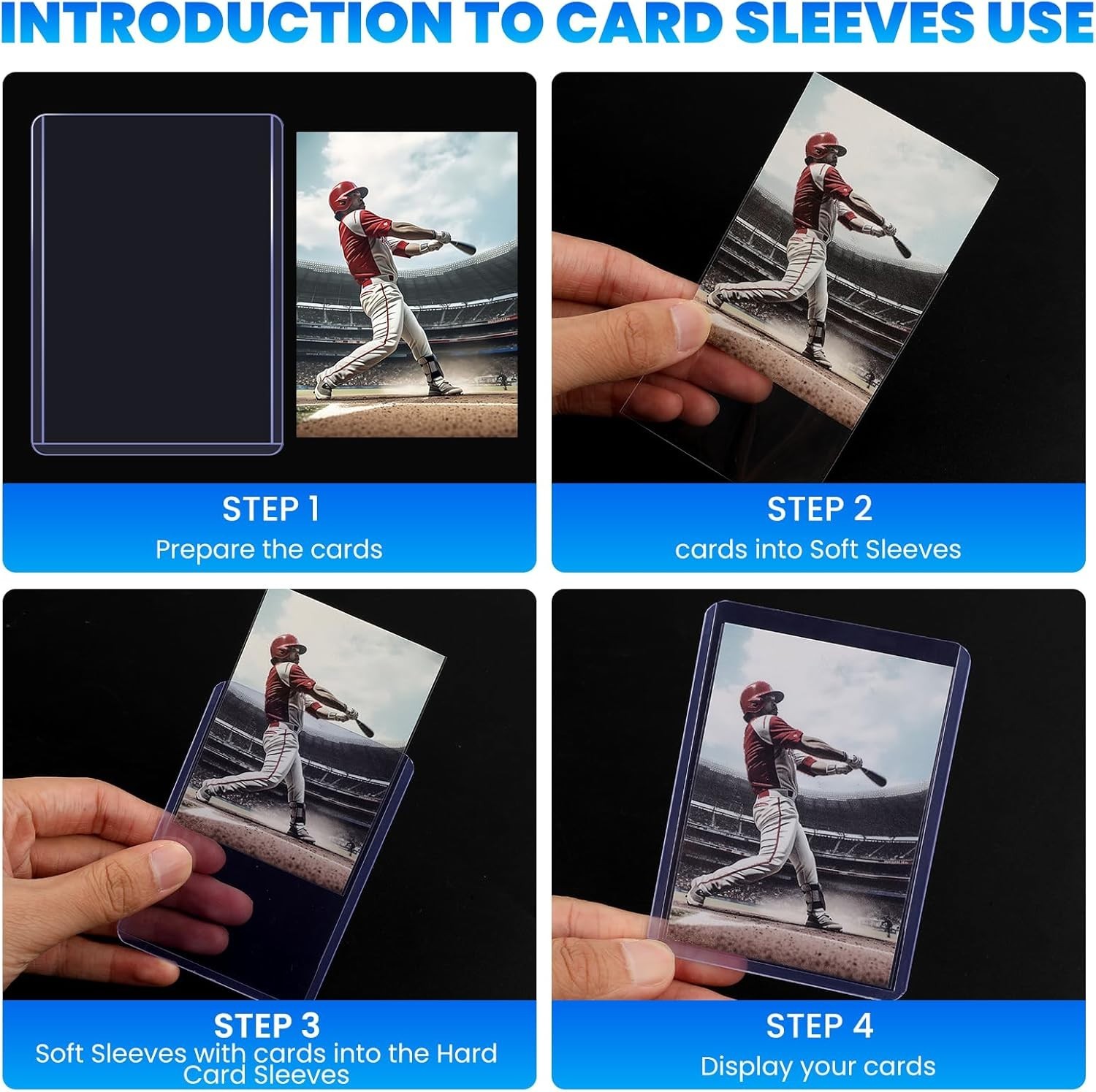 INTRODUCTION TO CARD SLEEVES USE

STEP 1
Prepare the cards

STEP 2
cards into Soft Sleeves

STEP 3
Soft Sleeves with cards into the Hard Card Sleeves

STEP 4
Display your cards