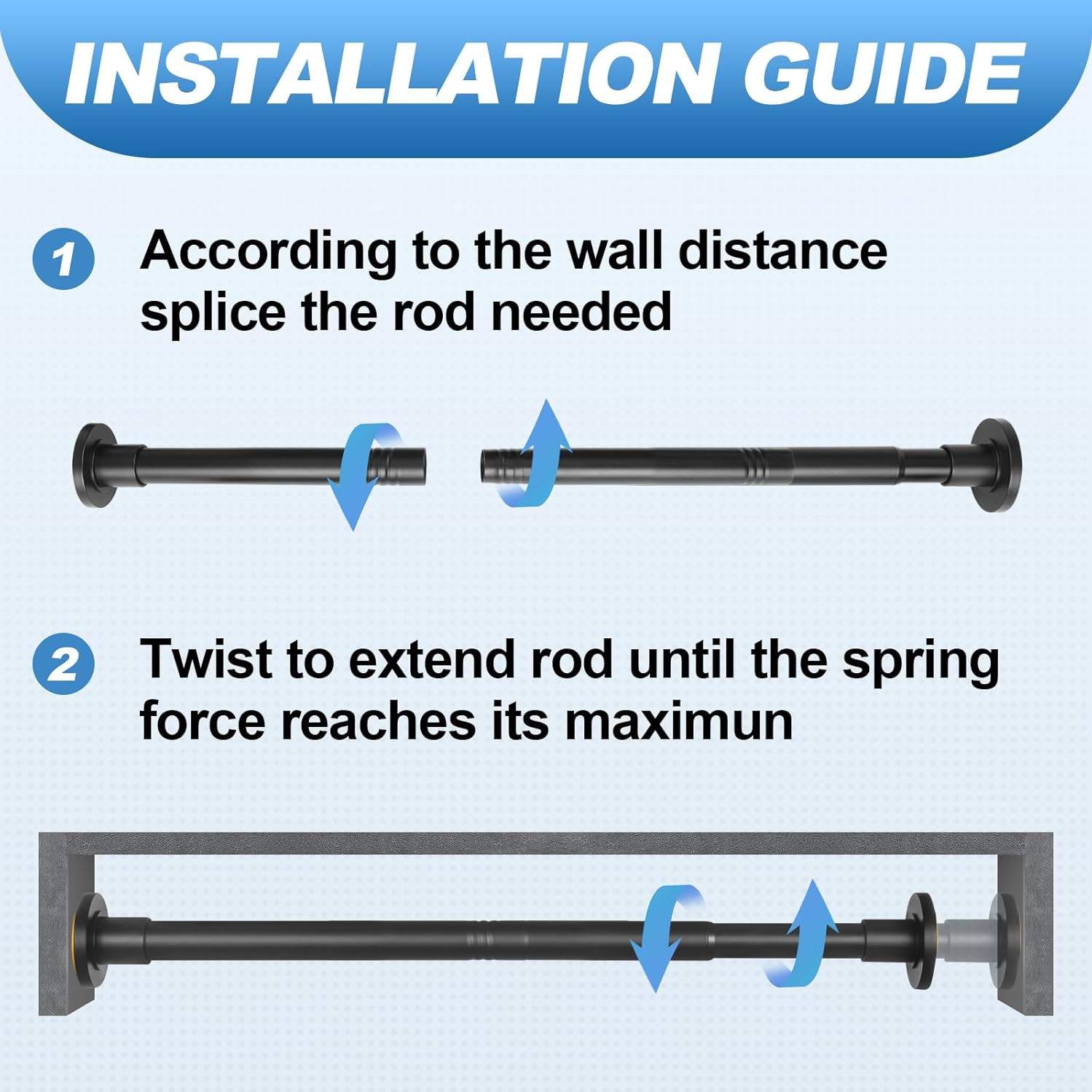 INSTALLATION GUIDE

1 According to the wall distance splice the rod needed

2 Twist to extend rod until the spring force reaches its maximun