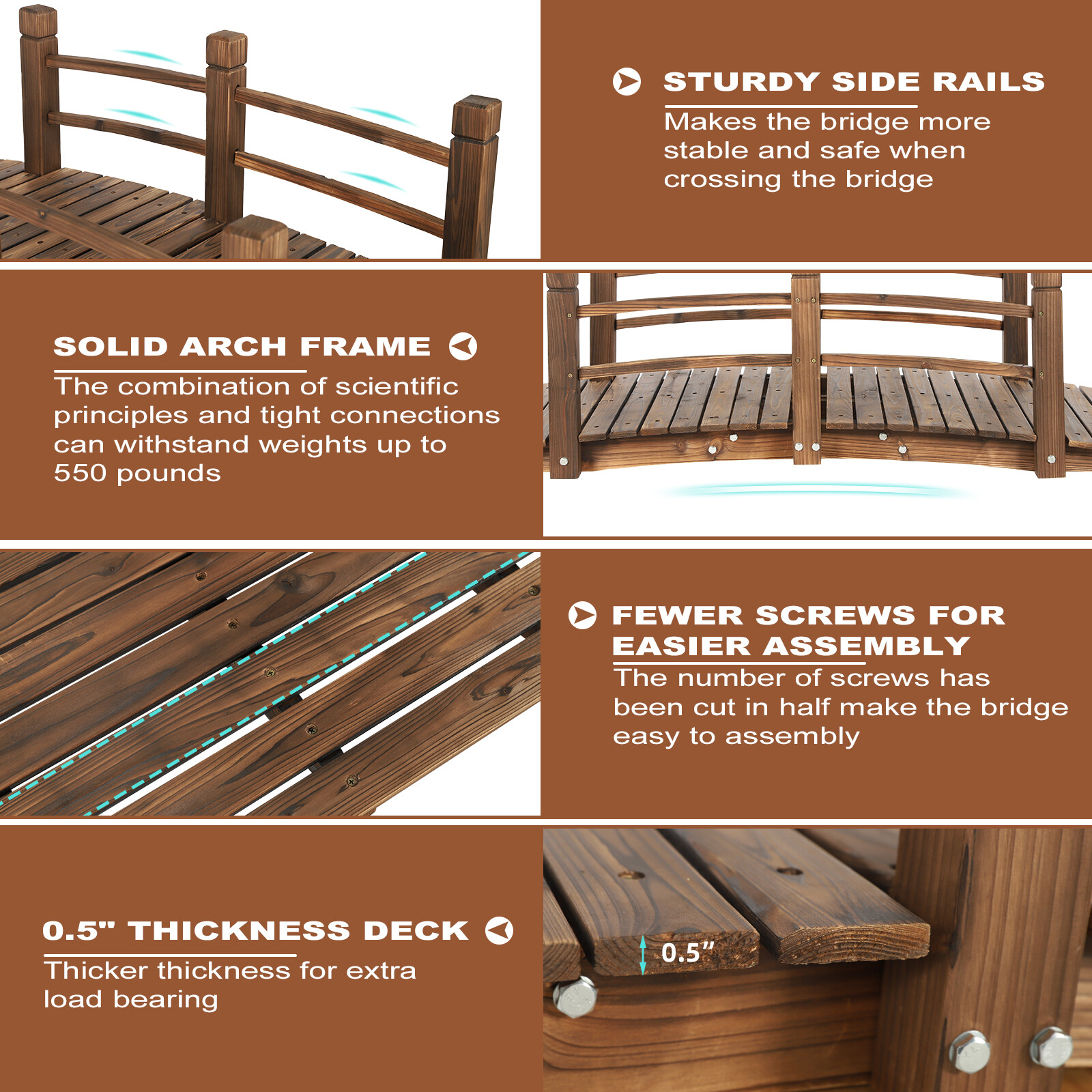 STURDY SIDE RAILS
Makes the bridge more stable and safe when crossing the bridge

SOLID ARCH FRAME
The combination of scientific principles and tight connections can withstand weights up to 550 pounds

FEWER SCREWS FOR EASIER ASSEMBLY
The number of screws has been cut in half make the bridge easy to assembly

0.5" THICKNESS DECK
Thicker thickness for extra load bearing

0.5"