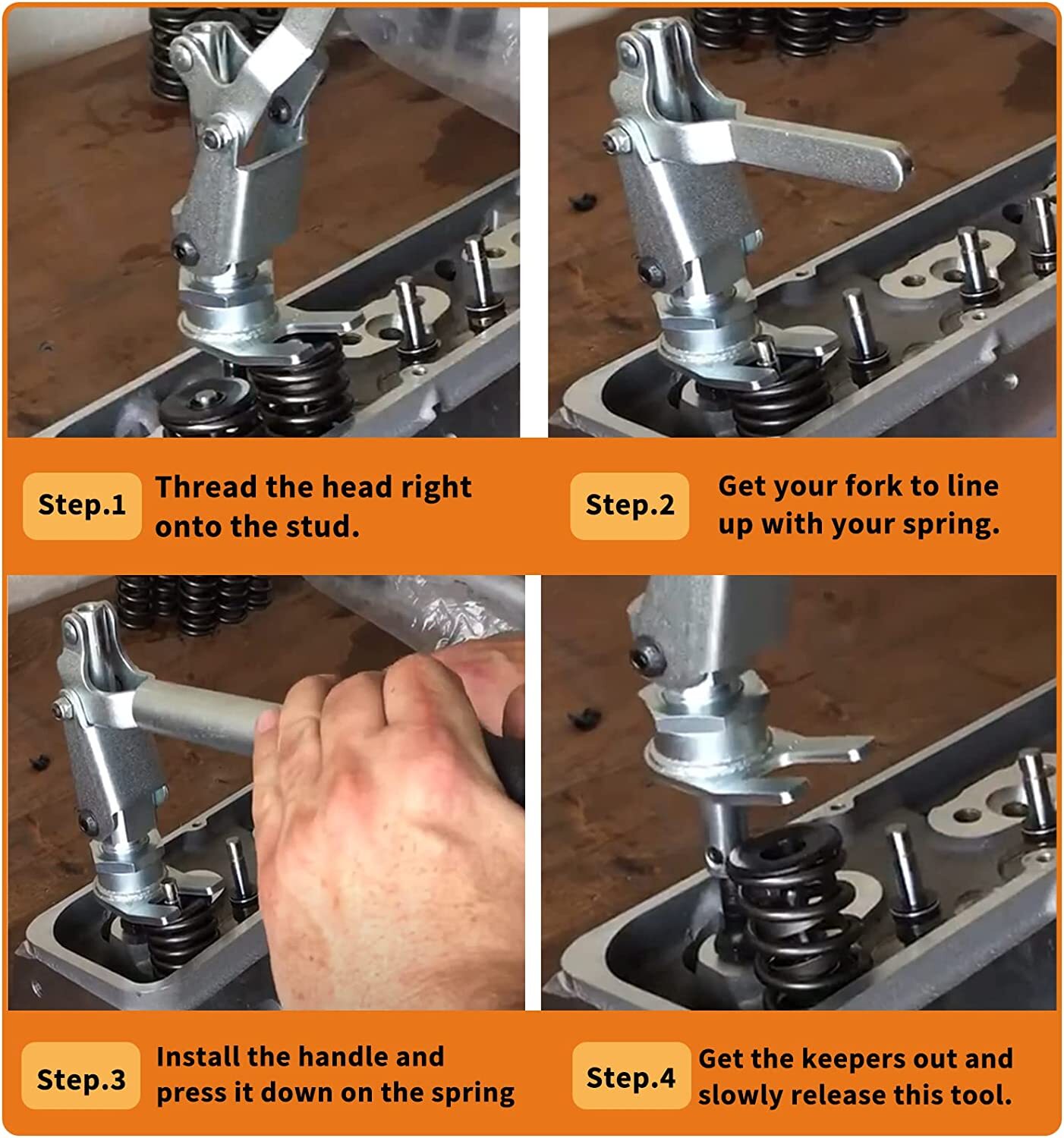 Step.1 Thread the head right onto the stud.

Step.2 Get your fork to line up with your spring.

Step.3 Install the handle and press it down on the spring

Step.4 Get the keepers out and slowly release this tool.