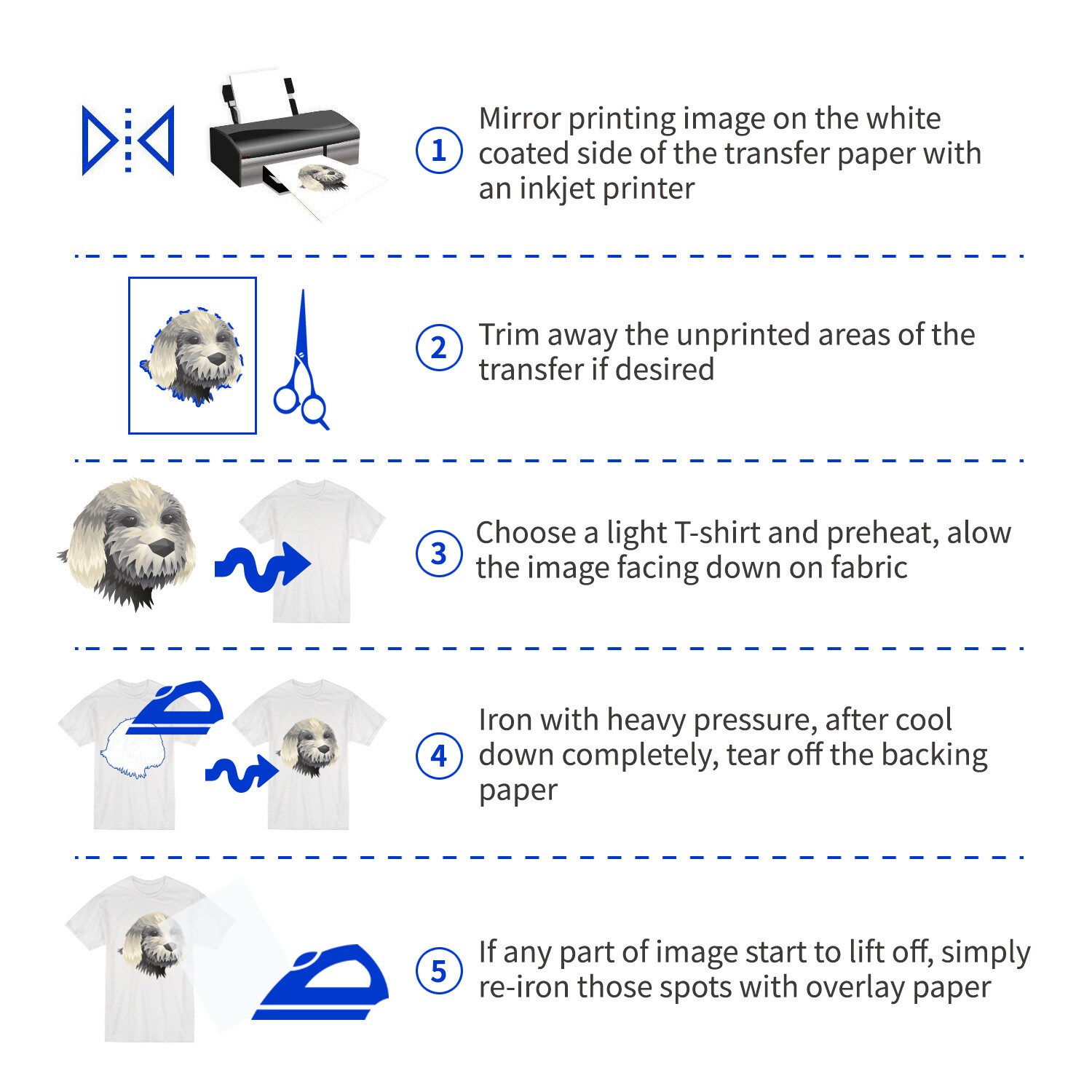 1 Mirror printing image on the white coated side of the transfer paper with an inkjet printer

2 Trim away the unprinted areas of the transfer if desired

3 Choose a light T-shirt and preheat, alow the image facing down on fabric

4 Iron with heavy pressure, after cool down completely, tear off the backing paper

5 If any part of image start to lift off, simply re-iron those spots with overlay paper