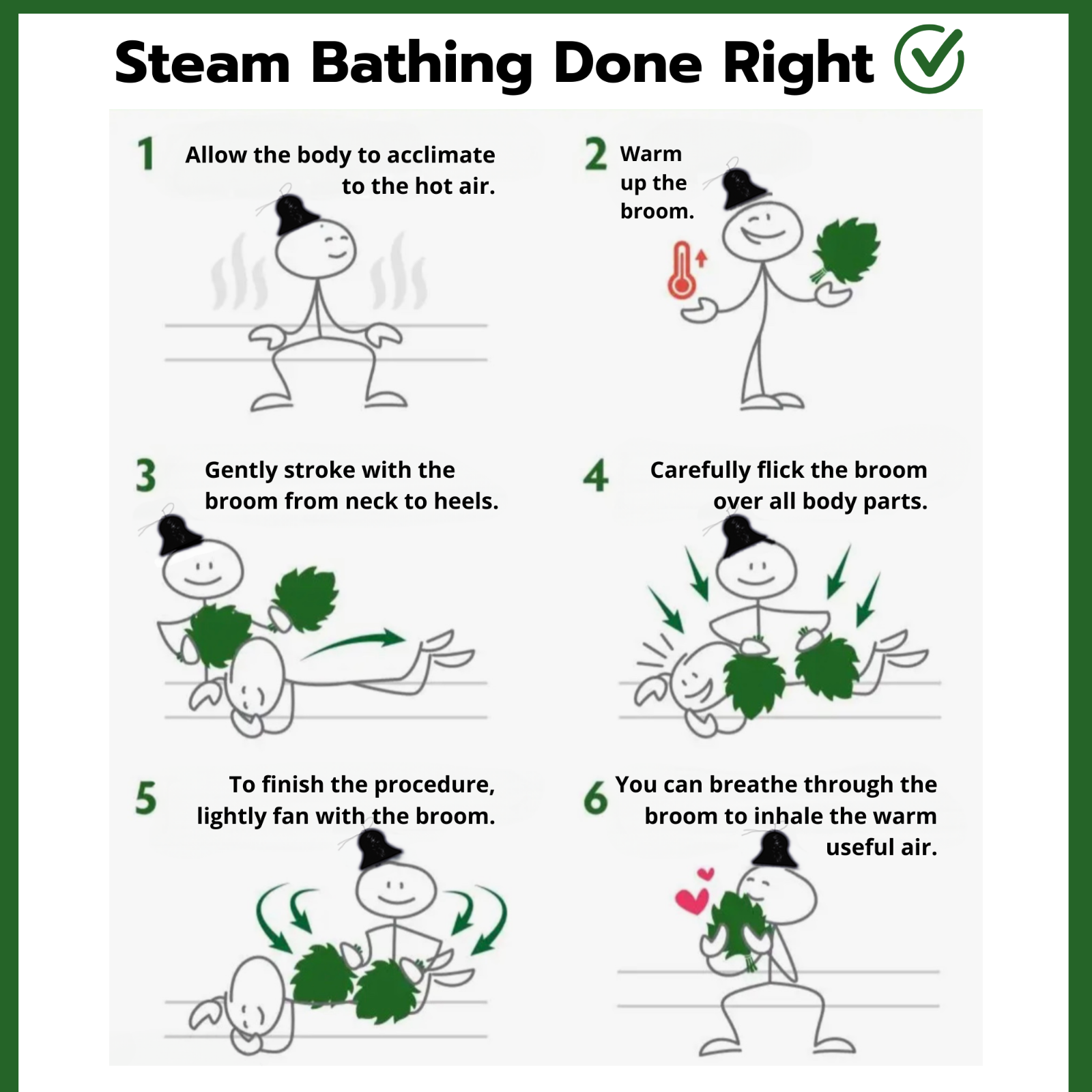 Steam Bathing Done Right

1 Allow the body to acclimate to the hot air.

2 Warm up the broom.

3 Gently stroke with the broom from neck to heels.

4 Carefully flick the broom over all body parts.

5 To finish the procedure, lightly fan with the broom.

6 You can breathe through the broom to inhale the warm useful air.