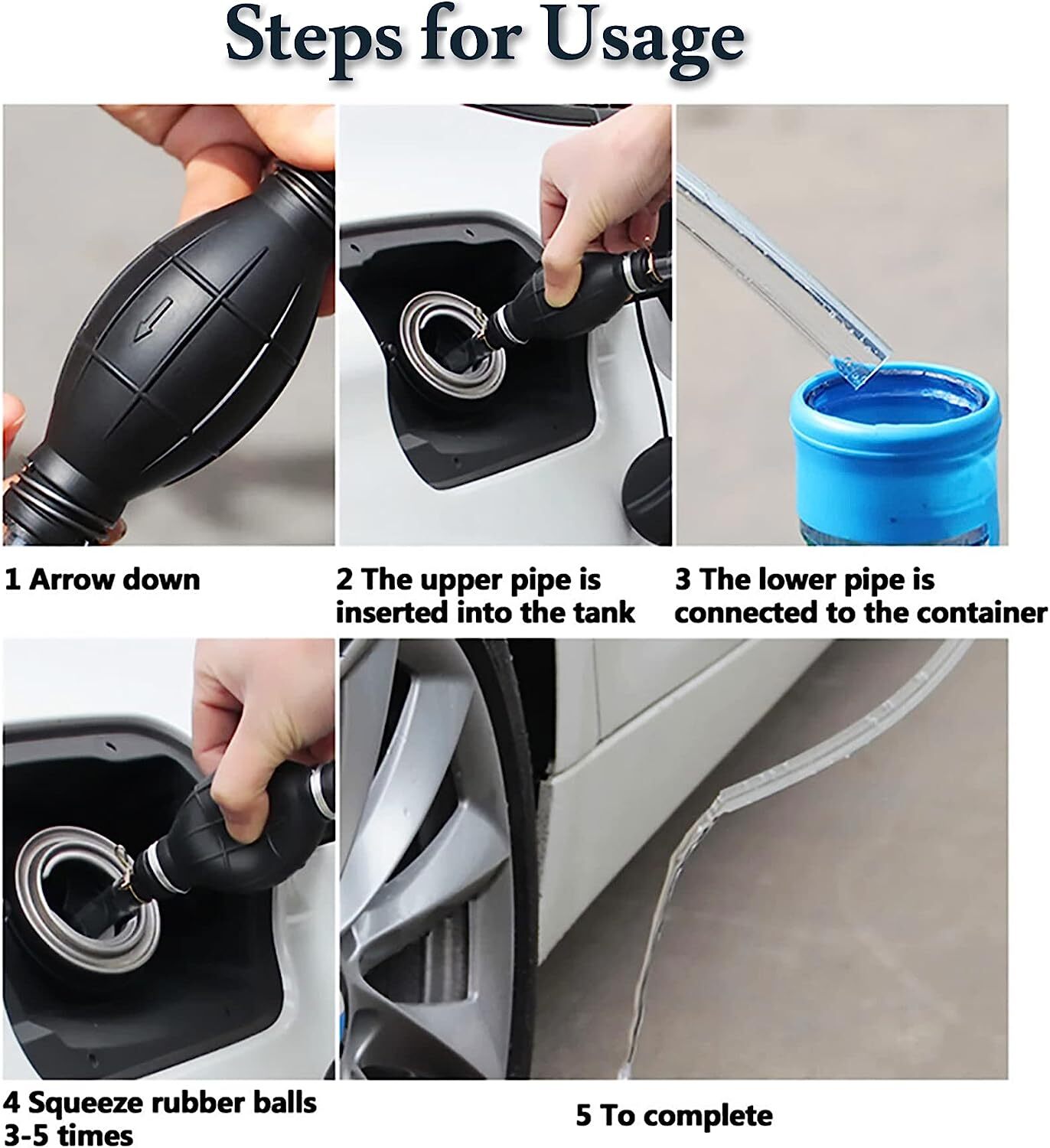 Steps for Usage

1 Arrow down

2 The upper pipe is inserted into the tank

3 The lower pipe is connected to the container

4 Squeeze rubber balls 3-5 times

5 To complete