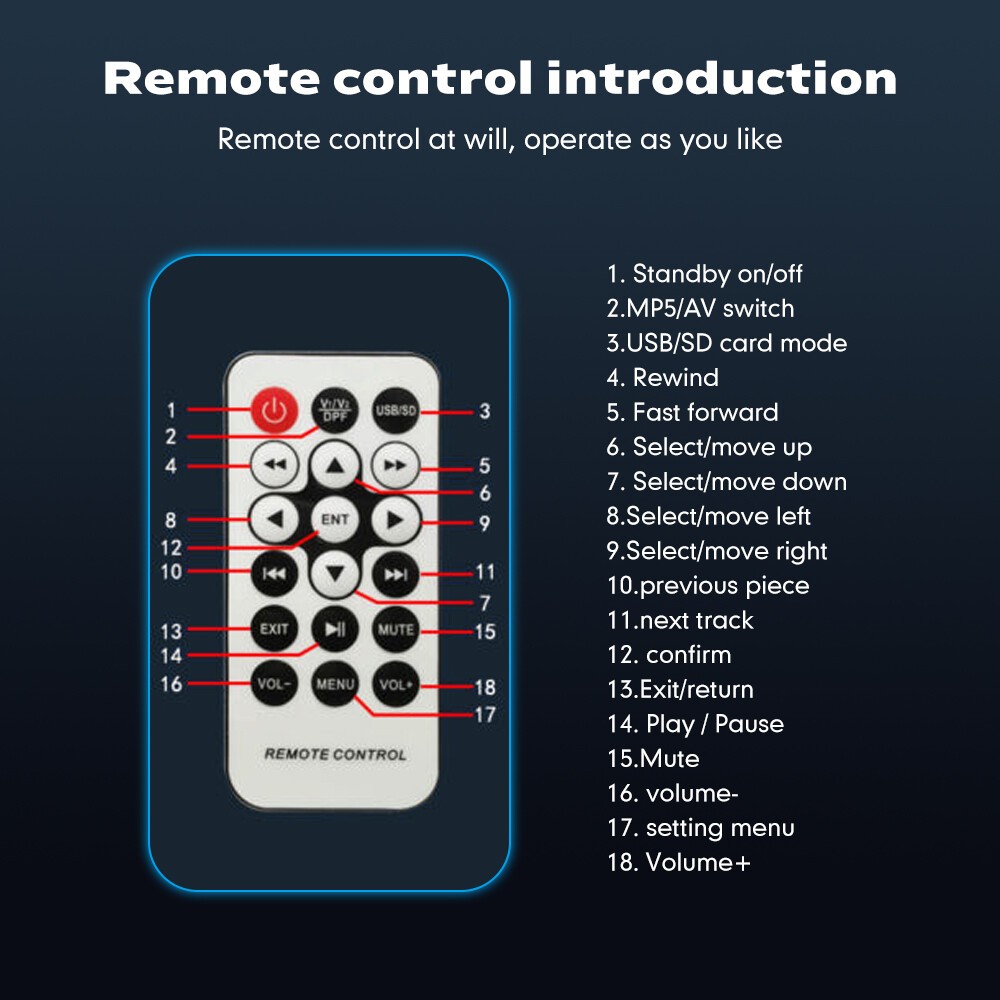 Remote control introduction

Remote control at will, operate as you like

1
2
V1/V2
DPF
USB/SD
3
4
5
6
8
ENT
9
12
10
11
7
13
EXIT
MUTE
15
14
16
VOL-
MENU
VOL+
18
17
REMOTE CONTROL

1. Standby on/off
2.MP5/AV switch
3.USB/SD card mode
4. Rewind
5. Fast forward
6. Select/move up
7. Select/move down
8.Select/move left
9.Select/move right
10.previous piece
11.next track
12. confirm
13.Exit/return
14. Play / Pause
15.Mute
16. volume-
17. setting menu
18. Volume+